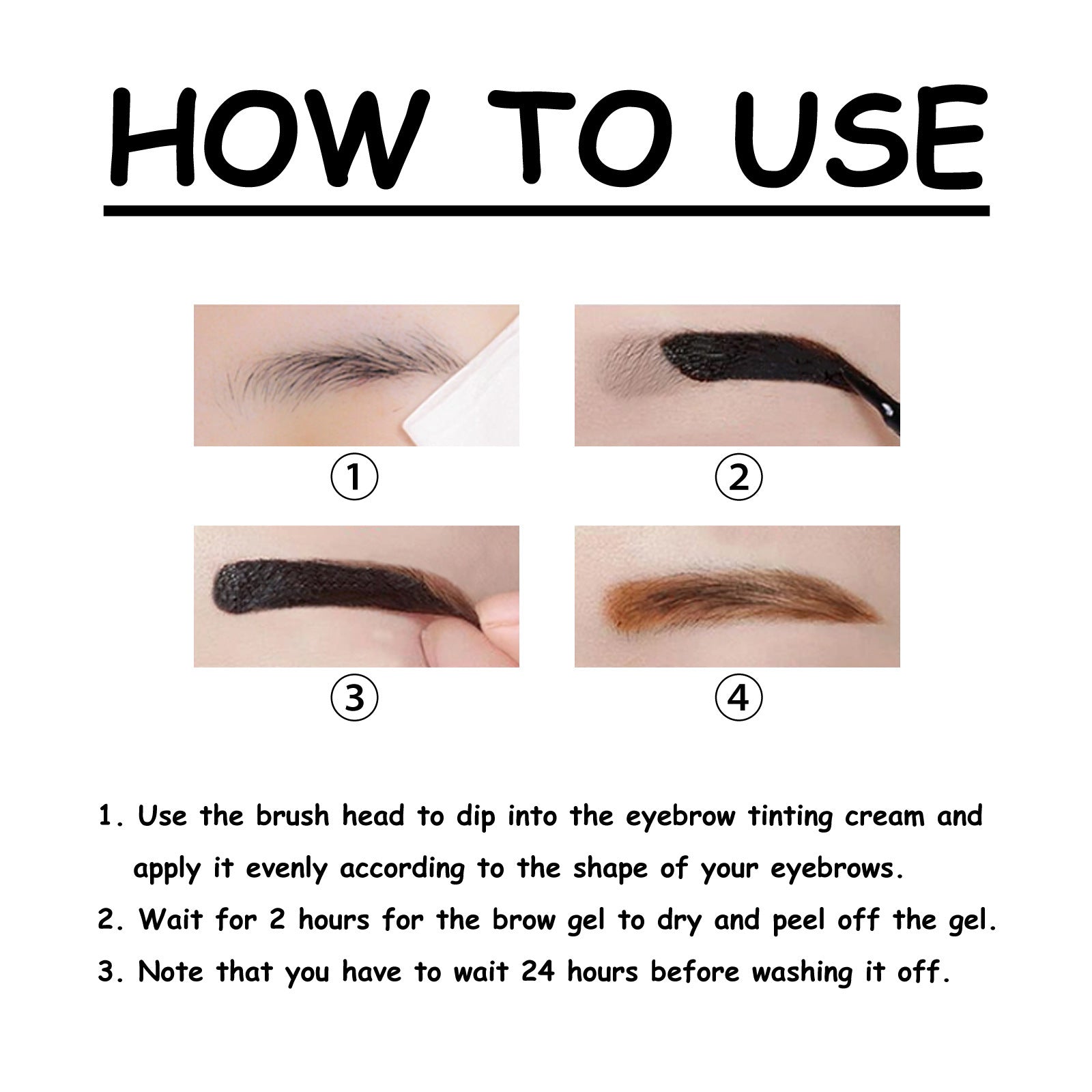 HOW TO USE

①

②

③

④

1. Use the brush head to dip into the eyebrow tinting cream and apply it evenly according to the shape of your eyebrows.

2. Wait for 2 hours for the brow gel to dry and peel off the gel.

3. Note that you have to wait 24 hours before washing it off.