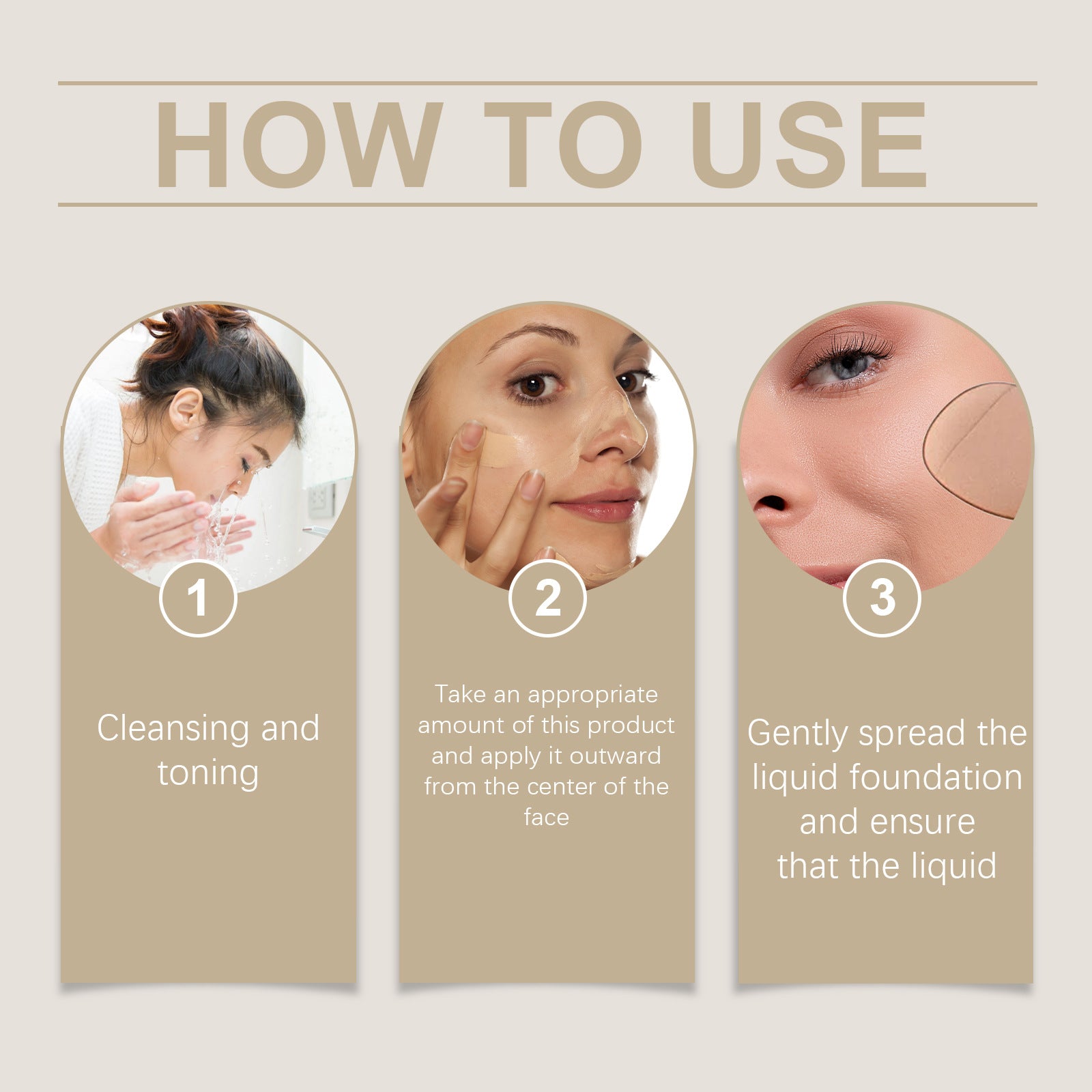 HOW TO USE

1

Cleansing and toning

2

Take an appropriate amount of this product and apply it outward from the center of the face

3

Gently spread the liquid foundation and ensure that the liquid