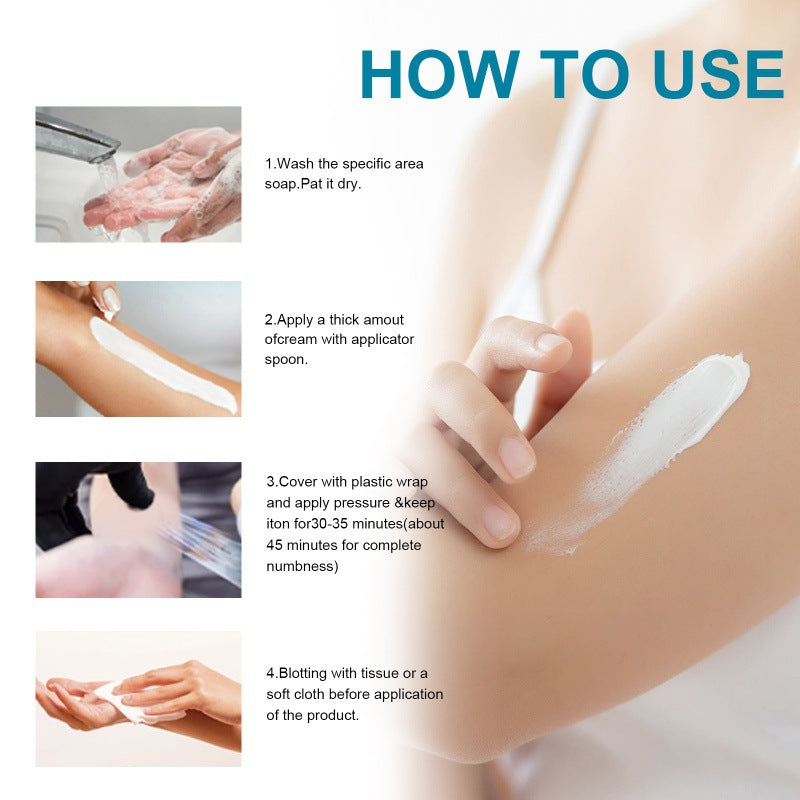 HOW TO USE

1.Wash the specific area soap.Pat it dry.

2.Apply a thick amout ofcream with applicator spoon.

3.Cover with plastic wrap and apply pressure &keep iton for30-35 minutes(about 45 minutes for complete numbness)

4.Blotting with tissue or a soft cloth before application of the product.