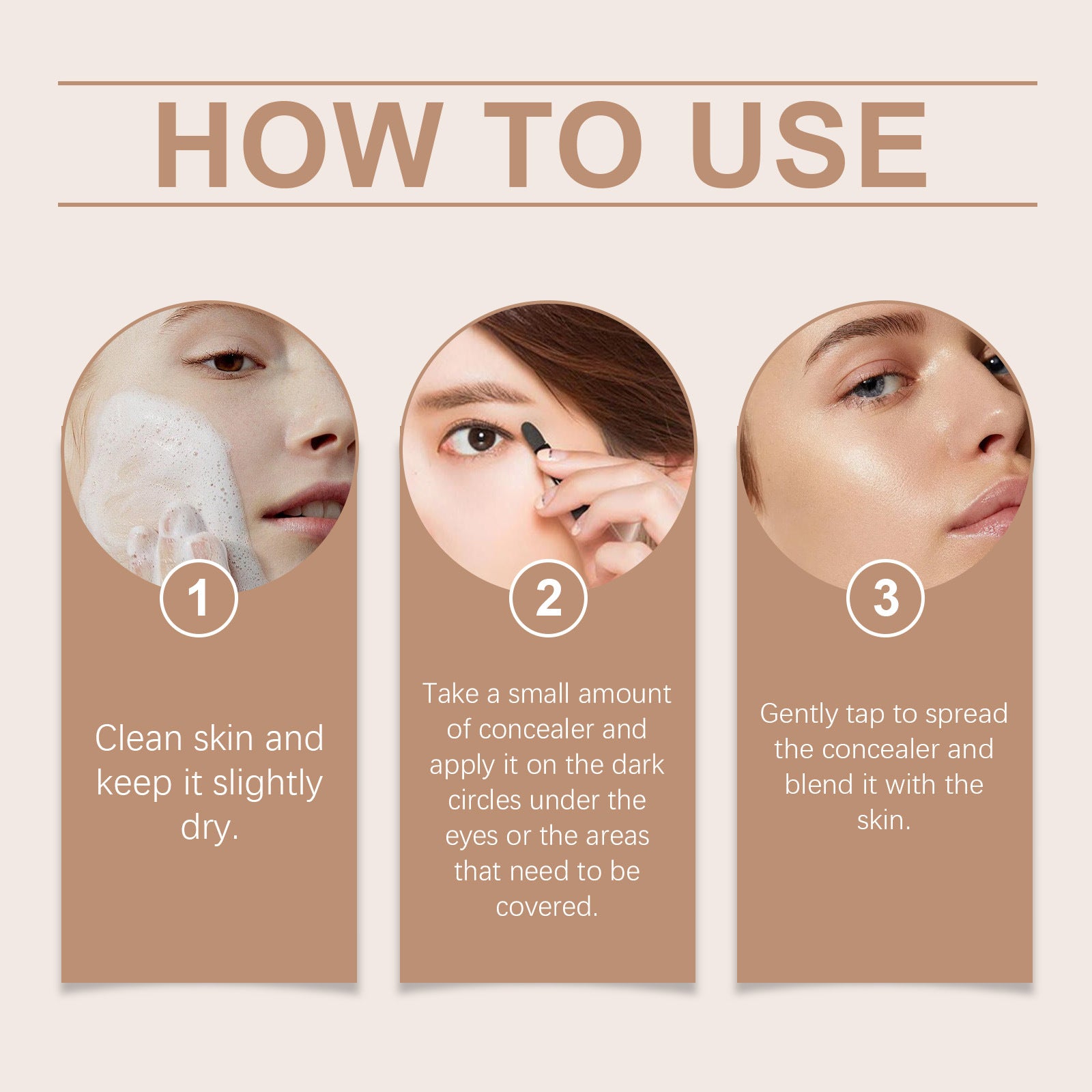 HOW TO USE

1

Clean skin and keep it slightly dry.

2

Take a small amount of concealer and apply it on the dark circles under the eyes or the areas that need to be covered.

3

Gently tap to spread the concealer and blend it with the skin.