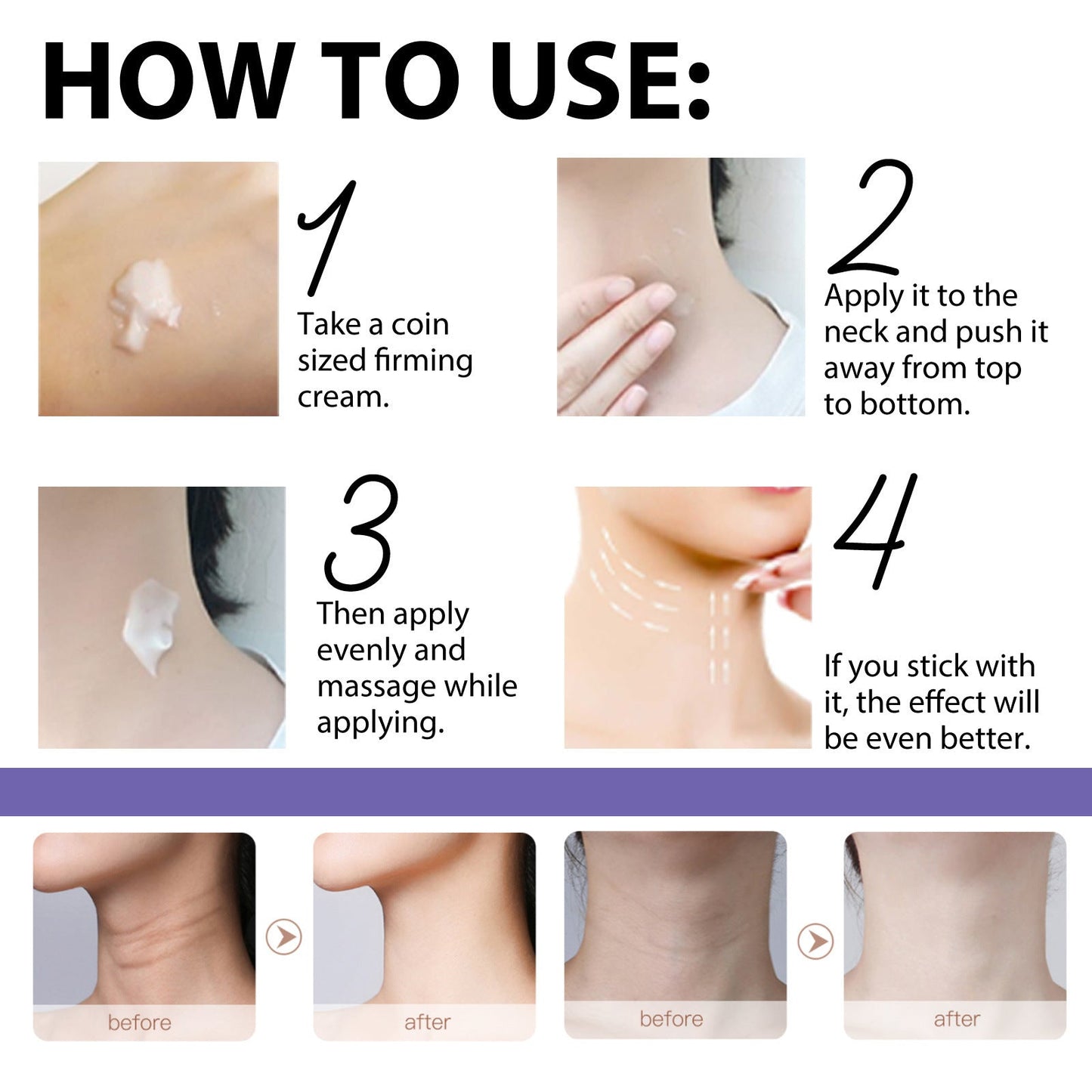 HOW TO USE:

1
Take a coin sized firming cream.

2
Apply it to the neck and push it away from top to bottom.

3
Then apply evenly and massage while applying.

4
If you stick with it, the effect will be even better.

before

after

before

after