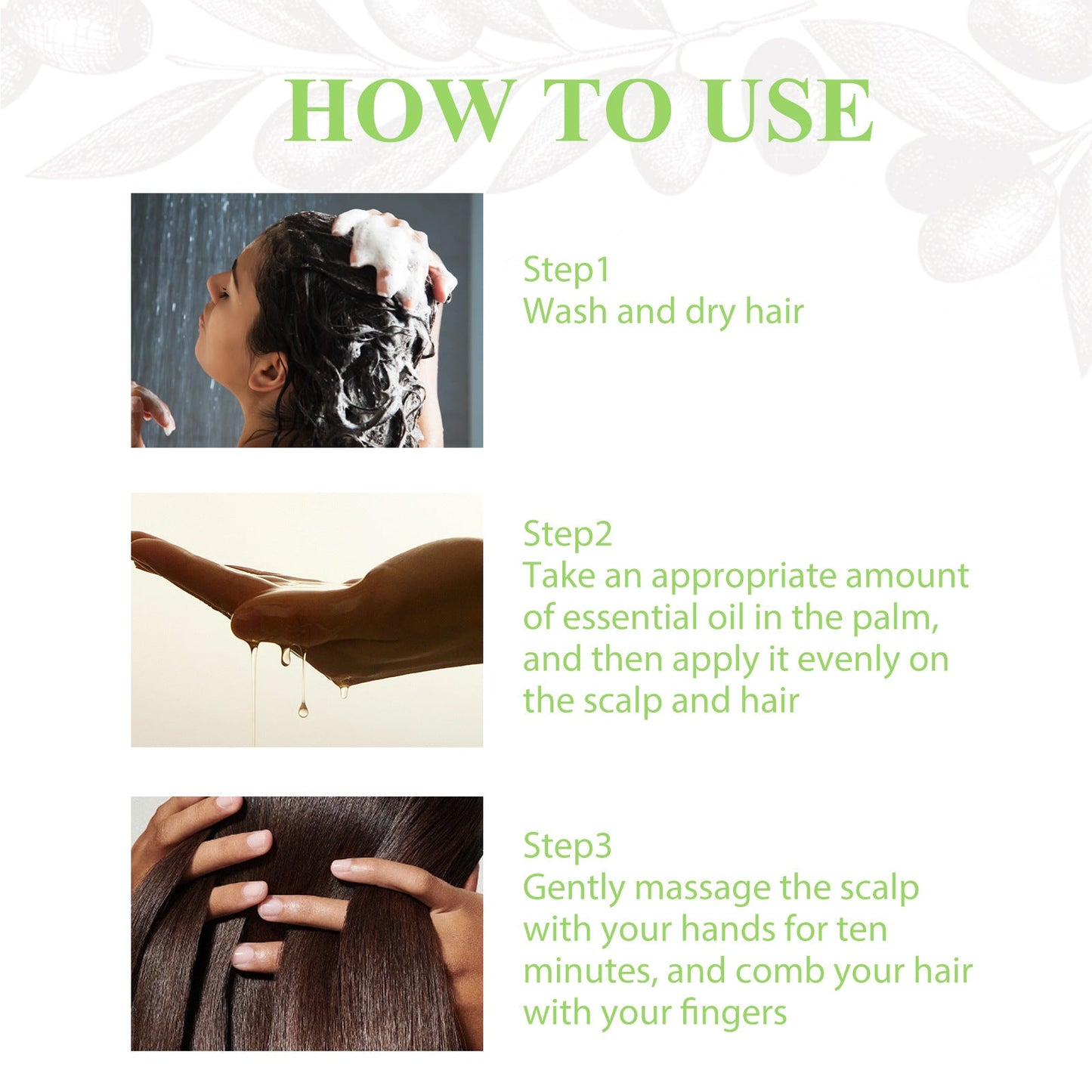 HOW TO USE

Step1
Wash and dry hair

Step2
Take an appropriate amount of essential oil in the palm, and then apply it evenly on the scalp and hair

Step3
Gently massage the scalp with your hands for ten minutes, and comb your hair with your fingers