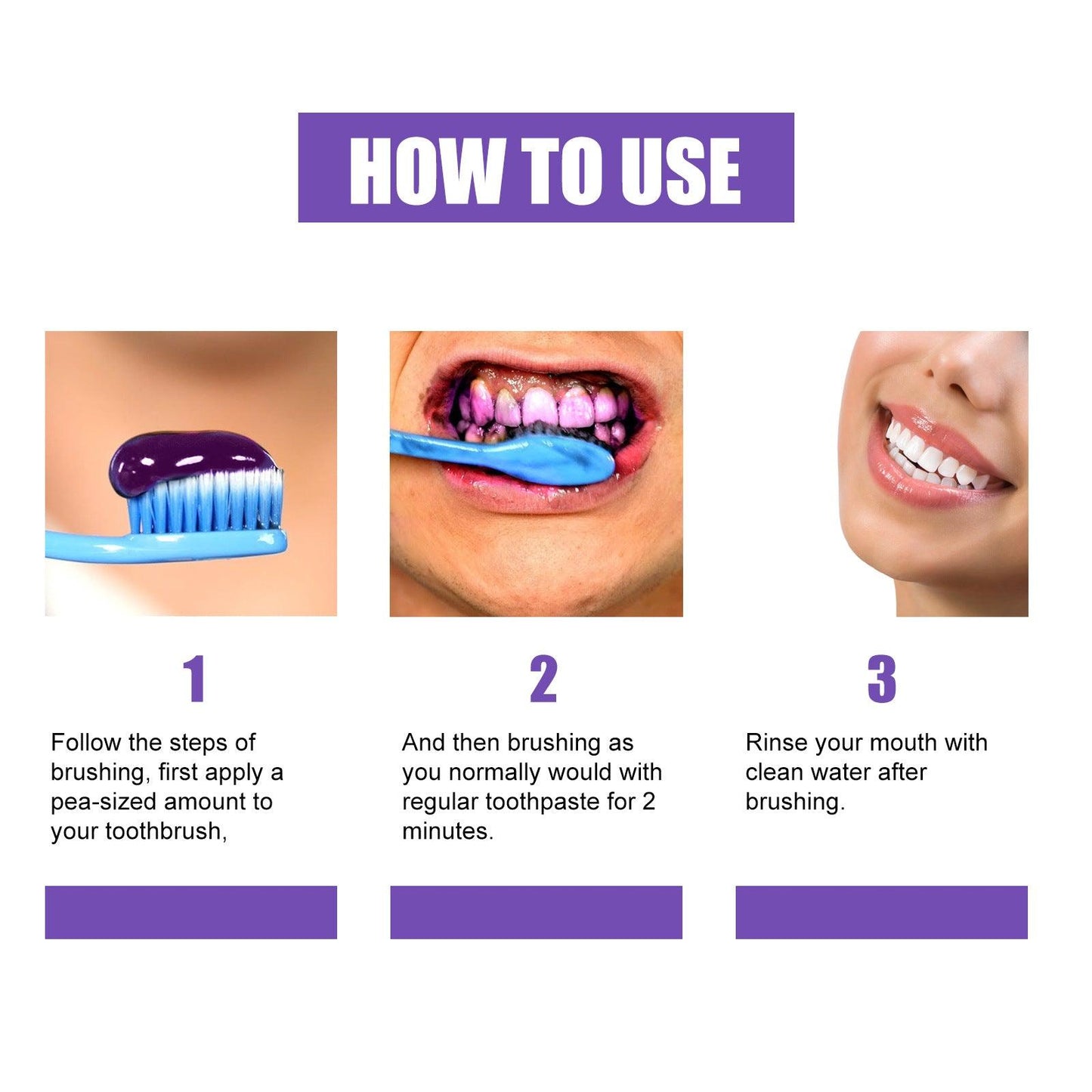 HOW TO USE

1

Follow the steps of brushing, first apply a pea-sized amount to your toothbrush,

2

And then brushing as you normally would with regular toothpaste for 2 minutes.

3

Rinse your mouth with clean water after brushing.