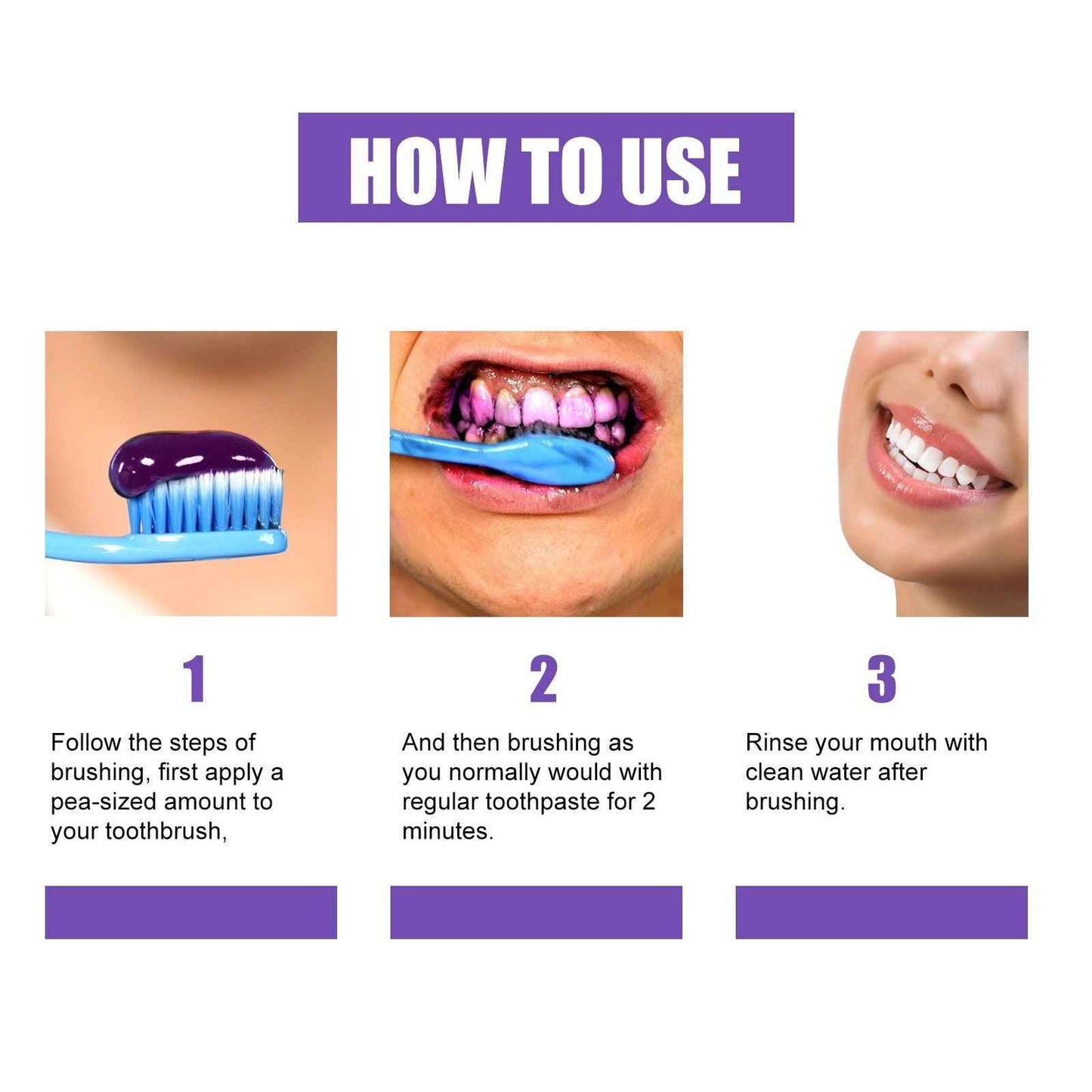 HOW TO USE

1

Follow the steps of brushing, first apply a pea-sized amount to your toothbrush,

2

And then brushing as you normally would with regular toothpaste for 2 minutes.

3

Rinse your mouth with clean water after brushing.