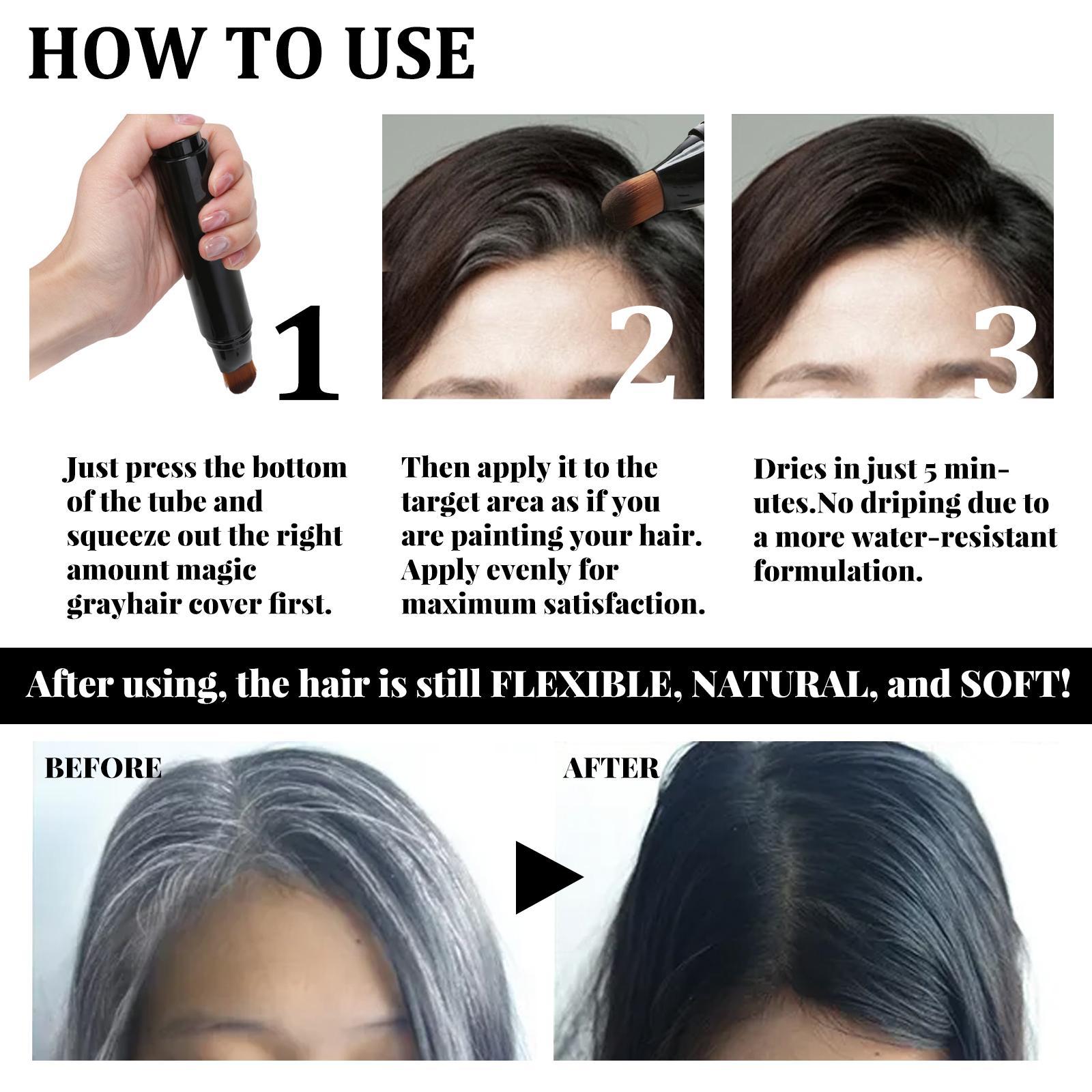 HOW TO USE

1

2

3

Just press the bottom of the tube and squeeze out the right amount magic grayhair cover first.

Then apply it to the target area as if you are painting your hair. Apply evenly for maximum satisfaction.

Dries in just 5 minutes.No driping due to a more water-resistant formulation.

After using, the hair is still FLEXIBLE, NATURAL, and SOFT!

BEFORE

AFTER