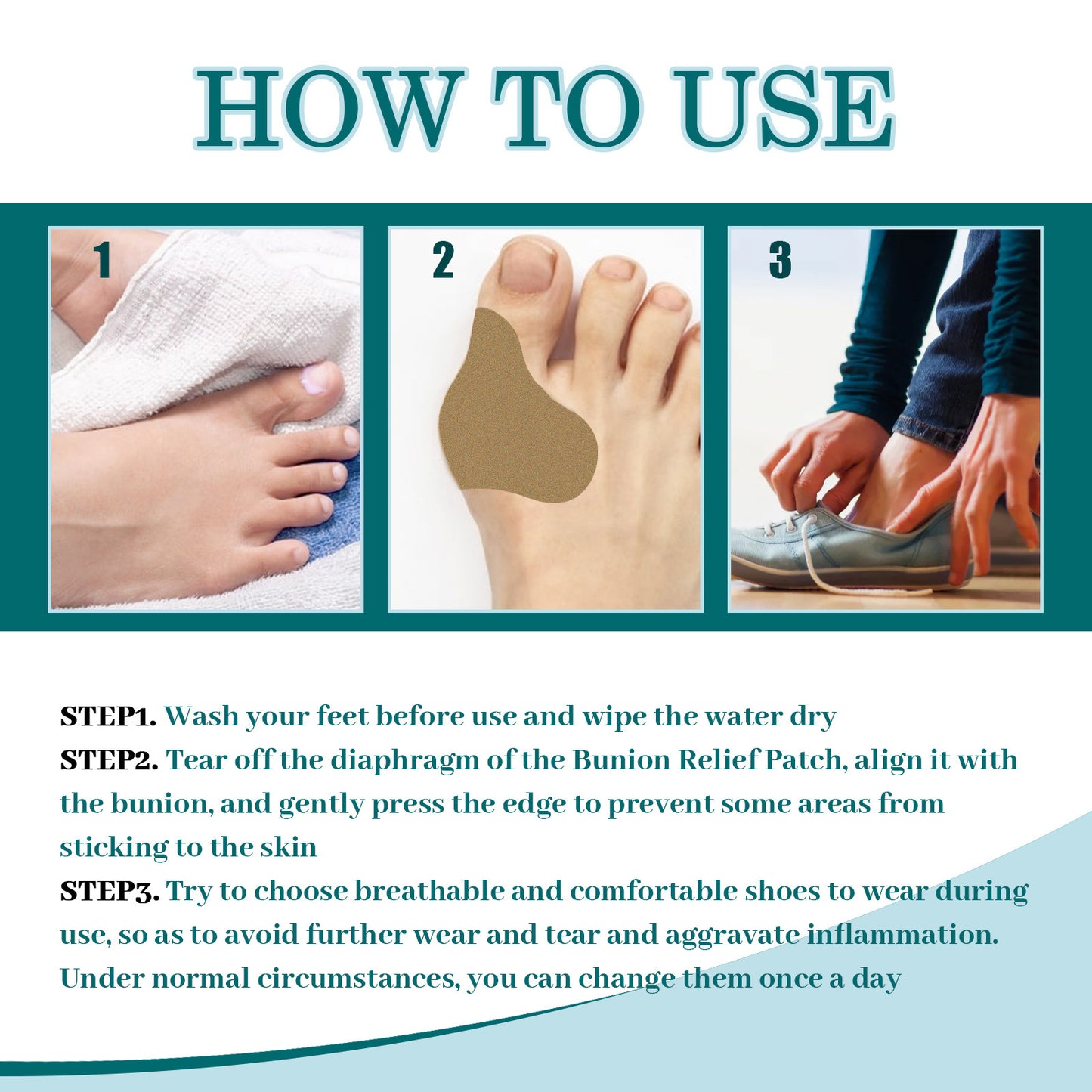 HOW TO USE

1

2

3

STEP1. Wash your feet before use and wipe the water dry
STEP2. Tear off the diaphragm of the Bunion Relief Patch, align it with the bunion, and gently press the edge to prevent some areas from sticking to the skin
STEP3. Try to choose breathable and comfortable shoes to wear during use, so as to avoid further wear and tear and aggravate inflammation. Under normal circumstances, you can change them once a day