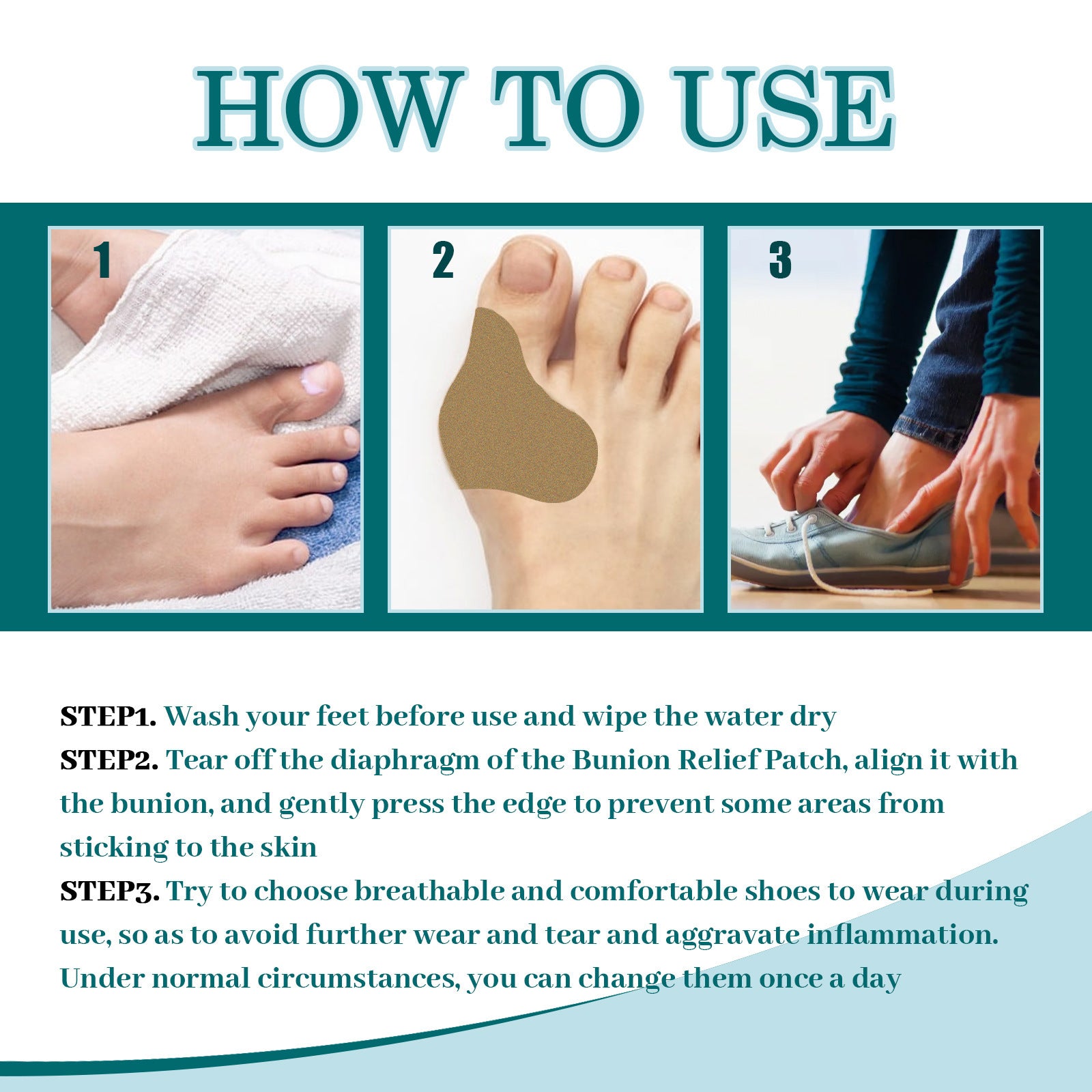 HOW TO USE

1

2

3

STEP1. Wash your feet before use and wipe the water dry
STEP2. Tear off the diaphragm of the Bunion Relief Patch, align it with the bunion, and gently press the edge to prevent some areas from sticking to the skin
STEP3. Try to choose breathable and comfortable shoes to wear during use, so as to avoid further wear and tear and aggravate inflammation. Under normal circumstances, you can change them once a day