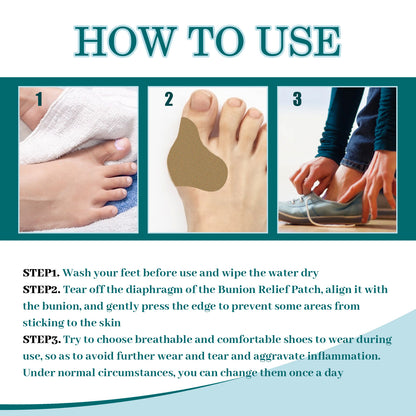 HOW TO USE

1

2

3

STEP1. Wash your feet before use and wipe the water dry
STEP2. Tear off the diaphragm of the Bunion Relief Patch, align it with the bunion, and gently press the edge to prevent some areas from sticking to the skin
STEP3. Try to choose breathable and comfortable shoes to wear during use, so as to avoid further wear and tear and aggravate inflammation. Under normal circumstances, you can change them once a day