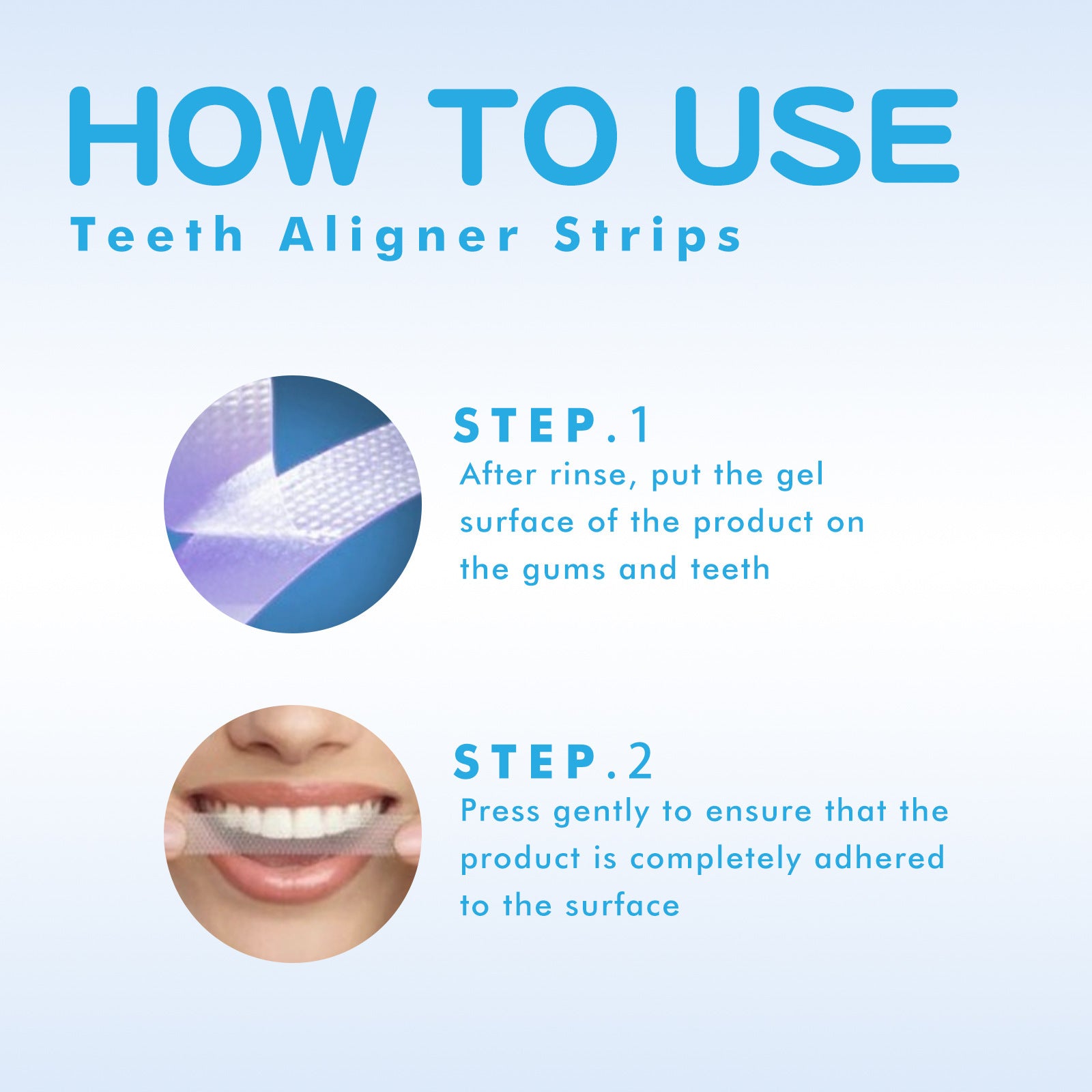 HOW TO USE
Teeth Aligner Strips

STEP.1
After rinse, put the gel surface of the product on the gums and teeth

STEP.2
Press gently to ensure that the product is completely adhered to the surface