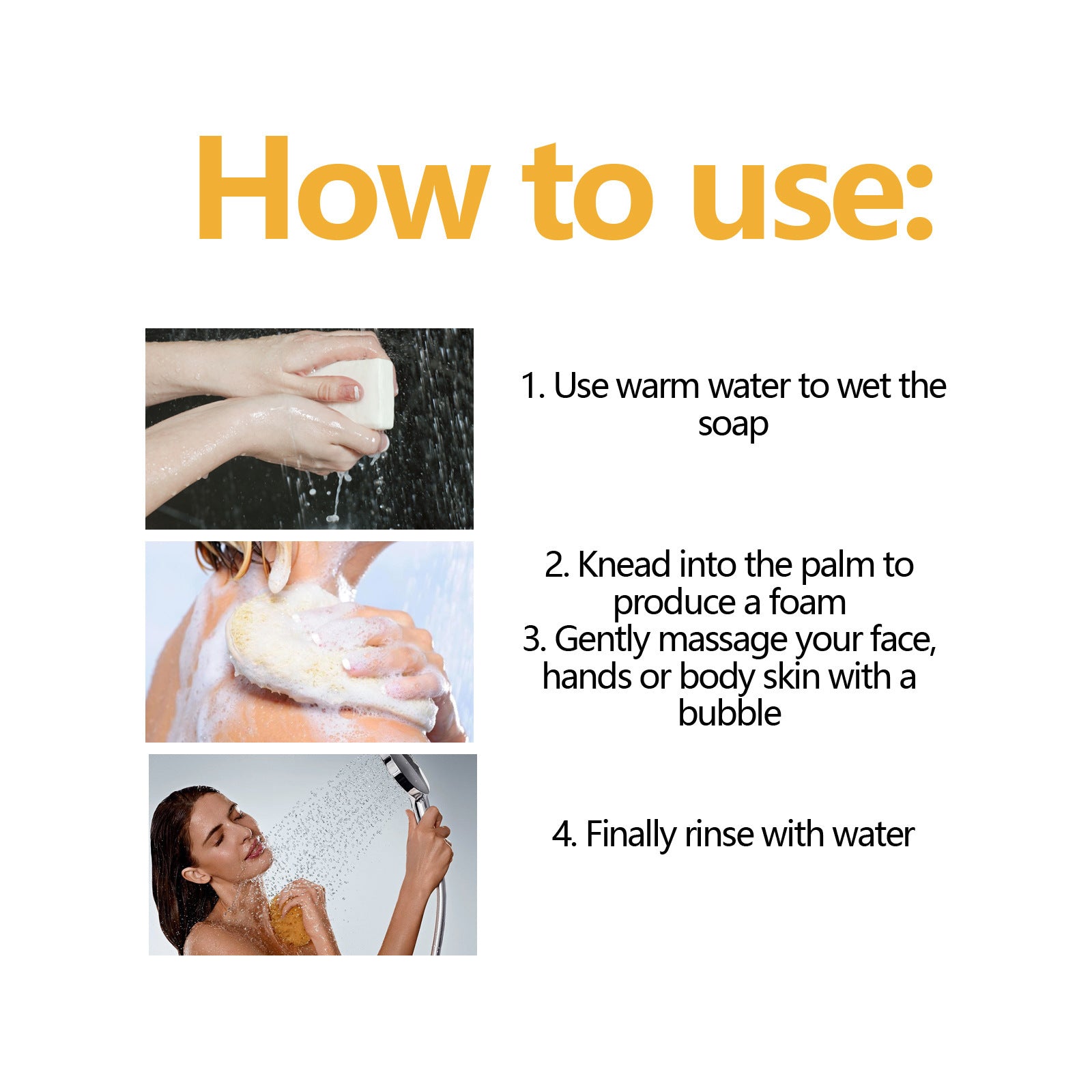 How to use:

1. Use warm water to wet the soap

2. Knead into the palm to produce a foam
3. Gently massage your face, hands or body skin with a bubble

4. Finally rinse with water