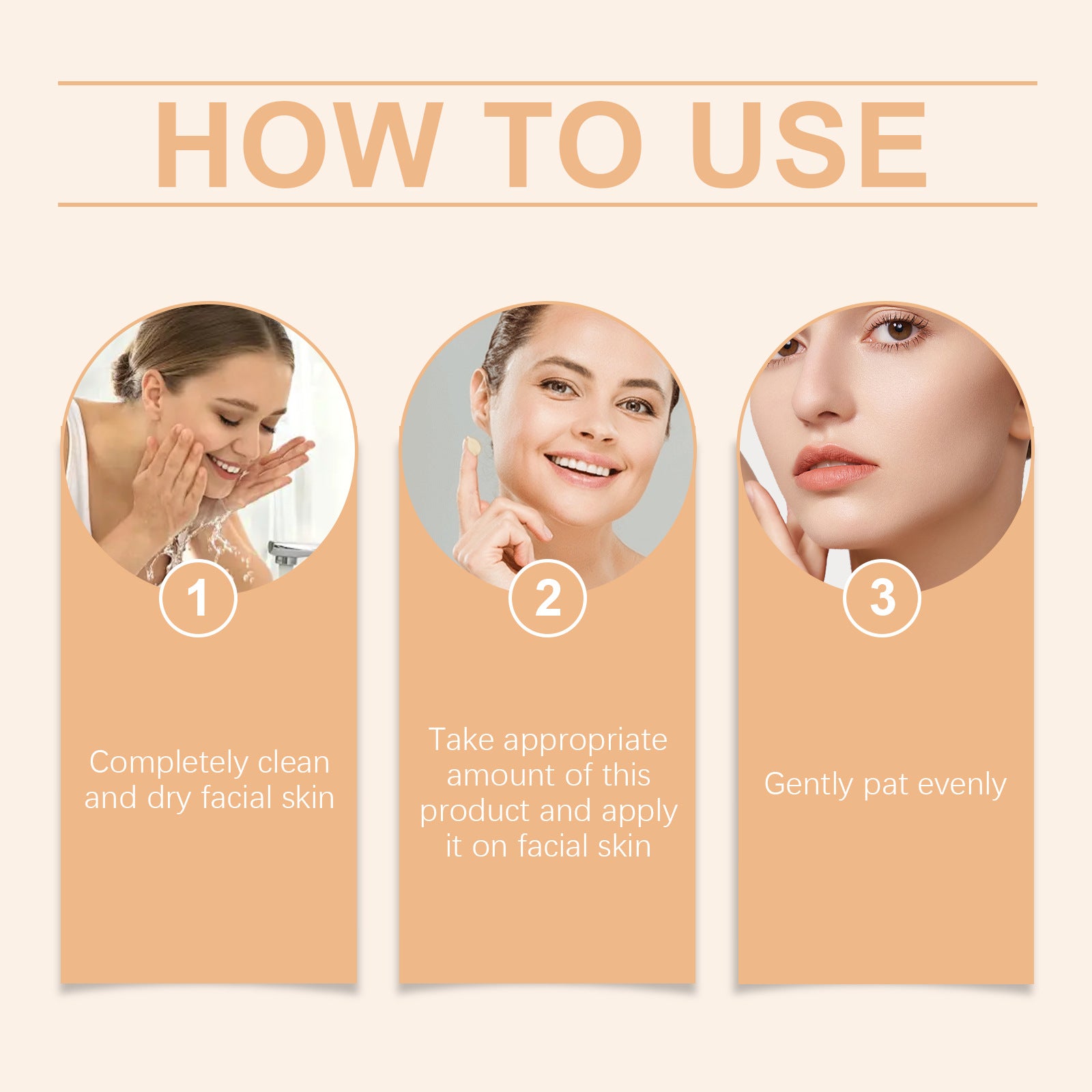 HOW TO USE

1

Completely clean and dry facial skin

2

Take appropriate amount of this product and apply it on facial skin

3

Gently pat evenly