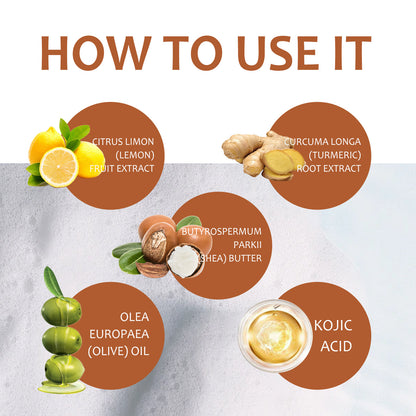 HOW TO USE IT

CITRUS LIMON (LEMON) FRUIT EXTRACT

CURCUMA LONGA (TURMERIC) ROOT EXTRACT

BUTYROSPERMUM PARKII (SHEA) BUTTER

OLEA EUROPAEA (OLIVE) OIL

KOJIC ACID