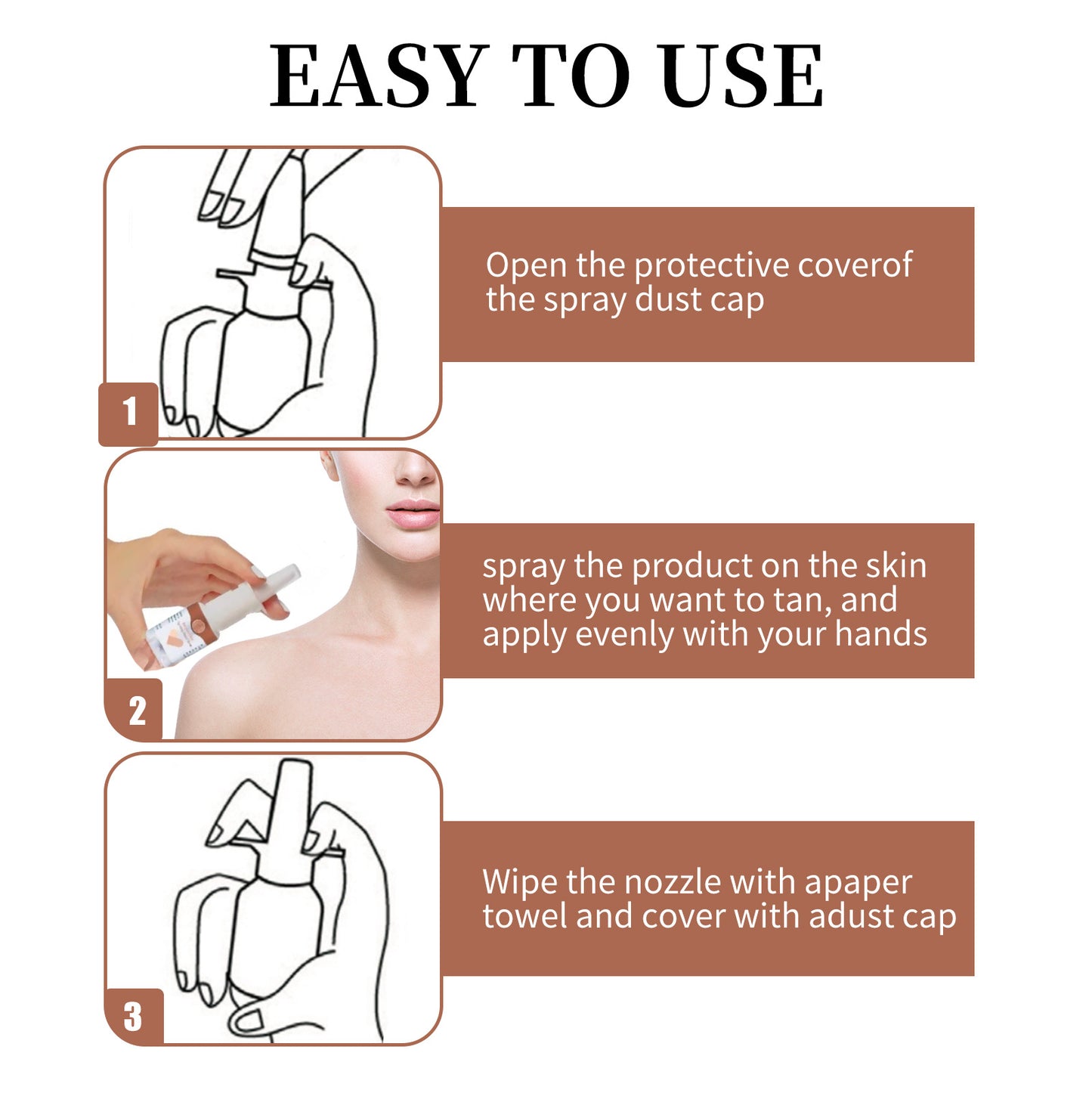 EASY TO USE

1

Open the protective coverof the spray dust cap

2

spray the product on the skin where you want to tan, and apply evenly with your hands

3

Wipe the nozzle with apaper towel and cover with adust cap