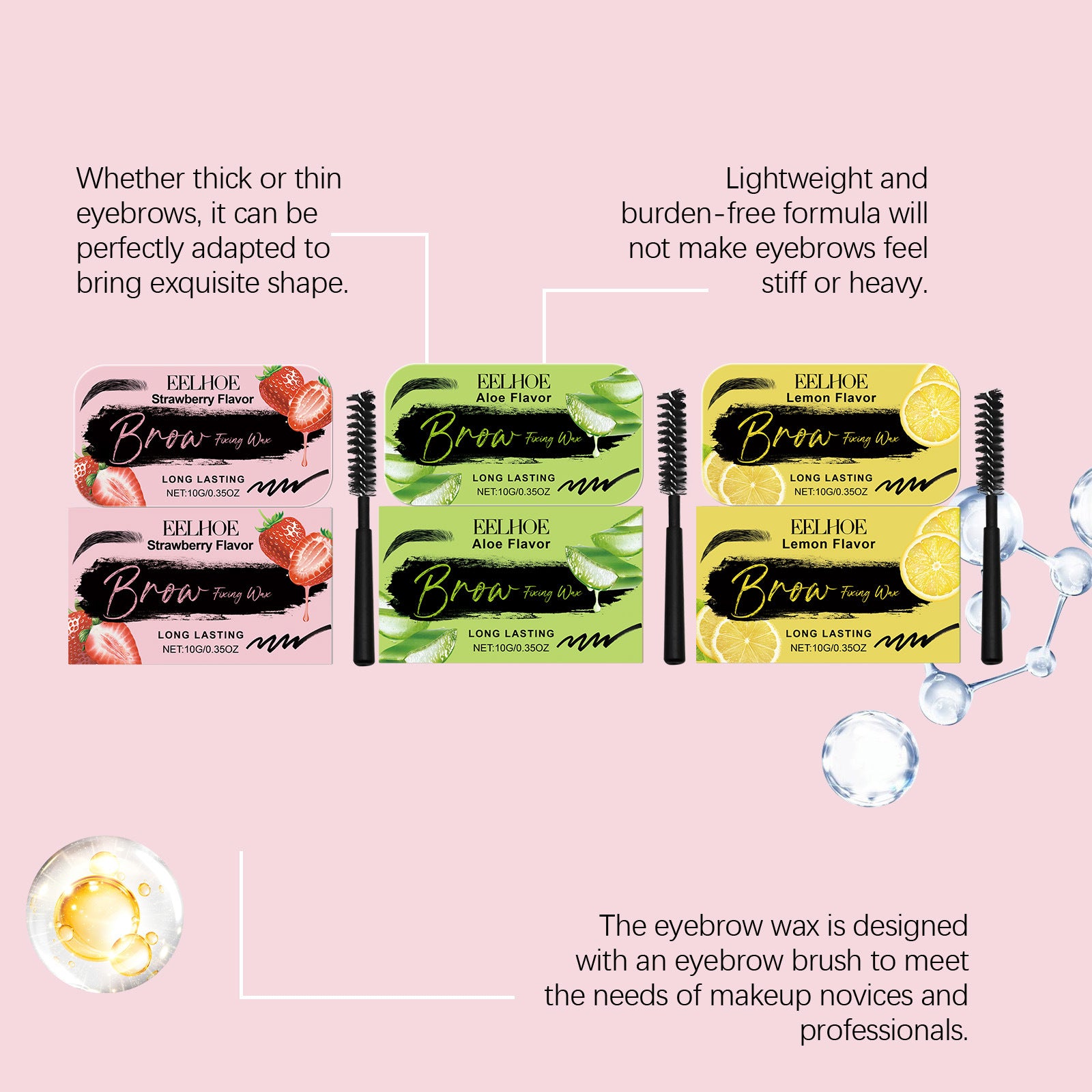 Whether thick or thin eyebrows, it can be perfectly adapted to bring exquisite shape.

Lightweight and burden-free formula will not make eyebrows feel stiff or heavy.

EELHOE
Strawberry Flavor
Brow Fixing Wax
LONG LASTING
NET:10G/0.35OZ

EELHOE
Strawberry Flavor
Brow Fixing Wax
LONG LASTING
NET:10G/0.35OZ

EELHOE
Aloe Flavor
Brow Fixing Wax
LONG LASTING
NET:10G/0.35OZ

EELHOE
Aloe Flavor
Brow Fixing Wax
LONG LASTING
NET:10G/0.35OZ

EELHOE
Lemon Flavor
Brow Fixing Wax
LONG LASTING
NET:10G/0.35OZ

EELHOE
Lemon Flavor
Brow Fixing Wax
LONG LASTING
NET:10G/0.35OZ

The eyebrow wax is designed with an eyebrow brush to meet the needs of makeup novices and professionals.