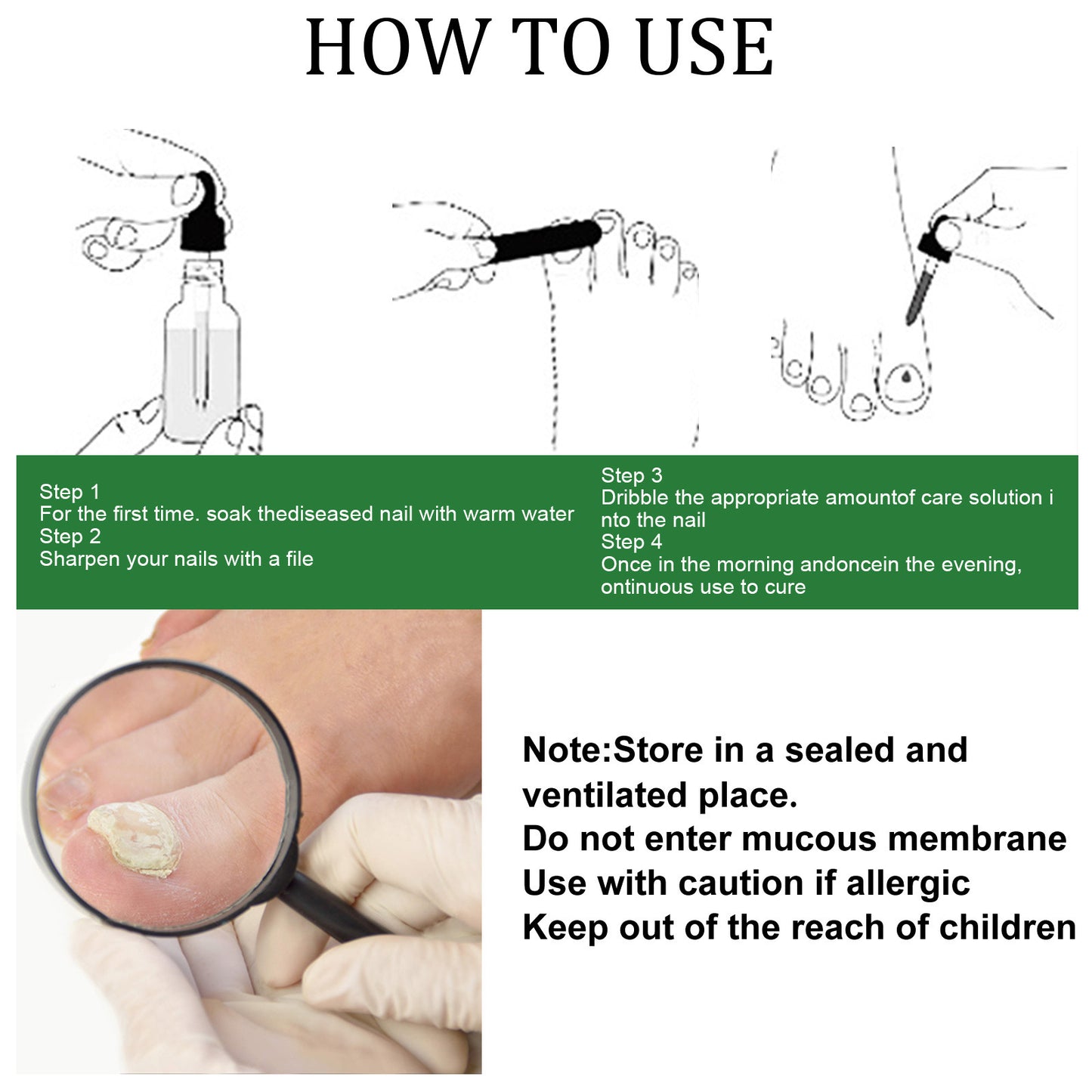 HOW TO USE

Step 1
For the first time. soak thediseased nail with warm water
Step 2
Sharpen your nails with a file

Step 3
Dribble the appropriate amountof care solution i nto the nail
Step 4
Once in the morning andoncein the evening, ontinuous use to cure

Note:Store in a sealed and ventilated place.
Do not enter mucous membrane
Use with caution if allergic
Keep out of the reach of children