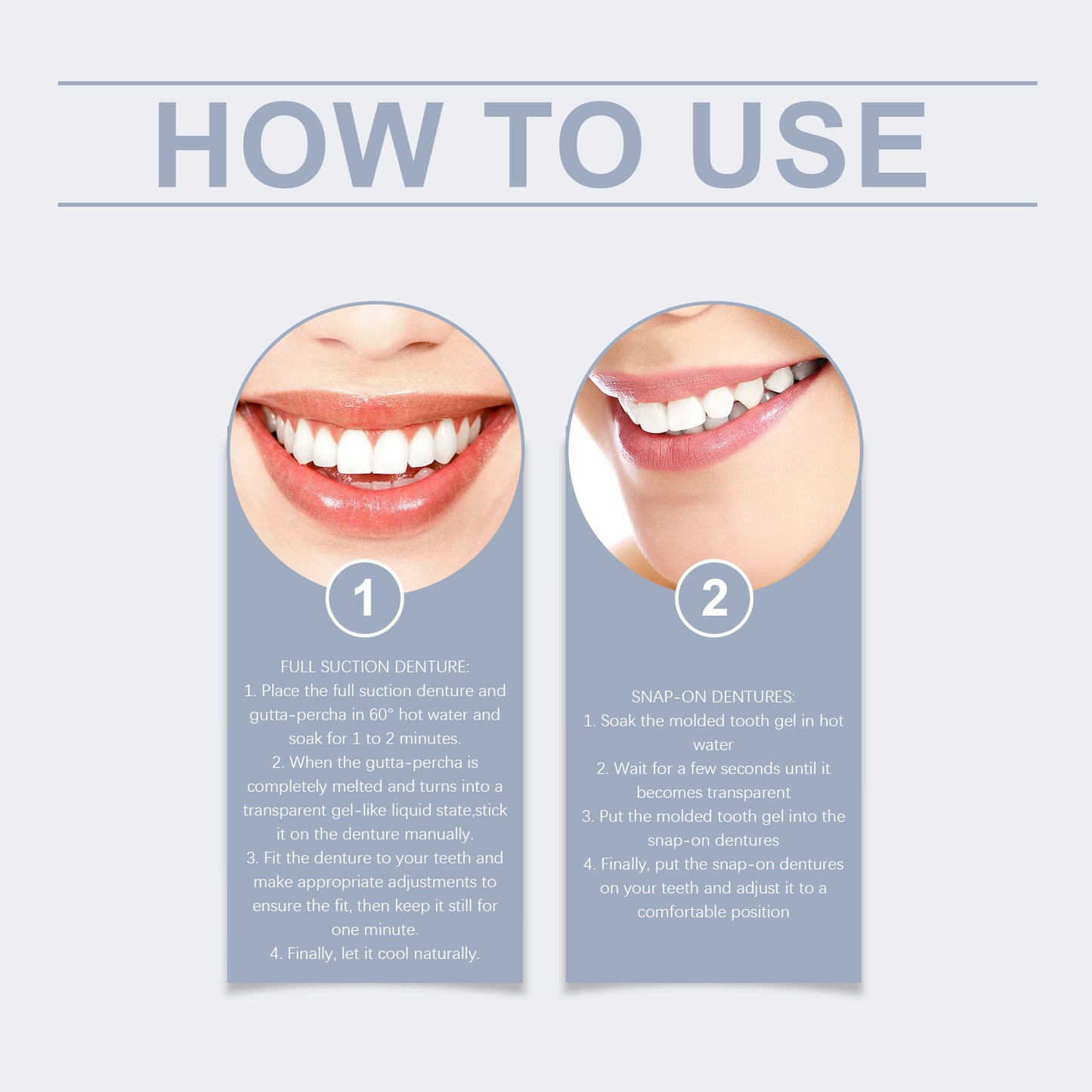 HOW TO USE

1

FULL SUCTION DENTURE:
1. Place the full suction denture and gutta-percha in 60° hot water and soak for 1 to 2 minutes.
2. When the gutta-percha is completely melted and turns into a transparent gel-like liquid state,stick it on the denture manually.
3. Fit the denture to your teeth and make appropriate adjustments to ensure the fit, then keep it still for one minute.
4. Finally, let it cool naturally.

2

SNAP-ON DENTURES:
1. Soak the molded tooth gel in hot water
2. Wait for a few seconds until it becomes transparent
3. Put the molded tooth gel into the snap-on dentures
4. Finally, put the snap-on dentures on your teeth and adjust it to a comfortable position