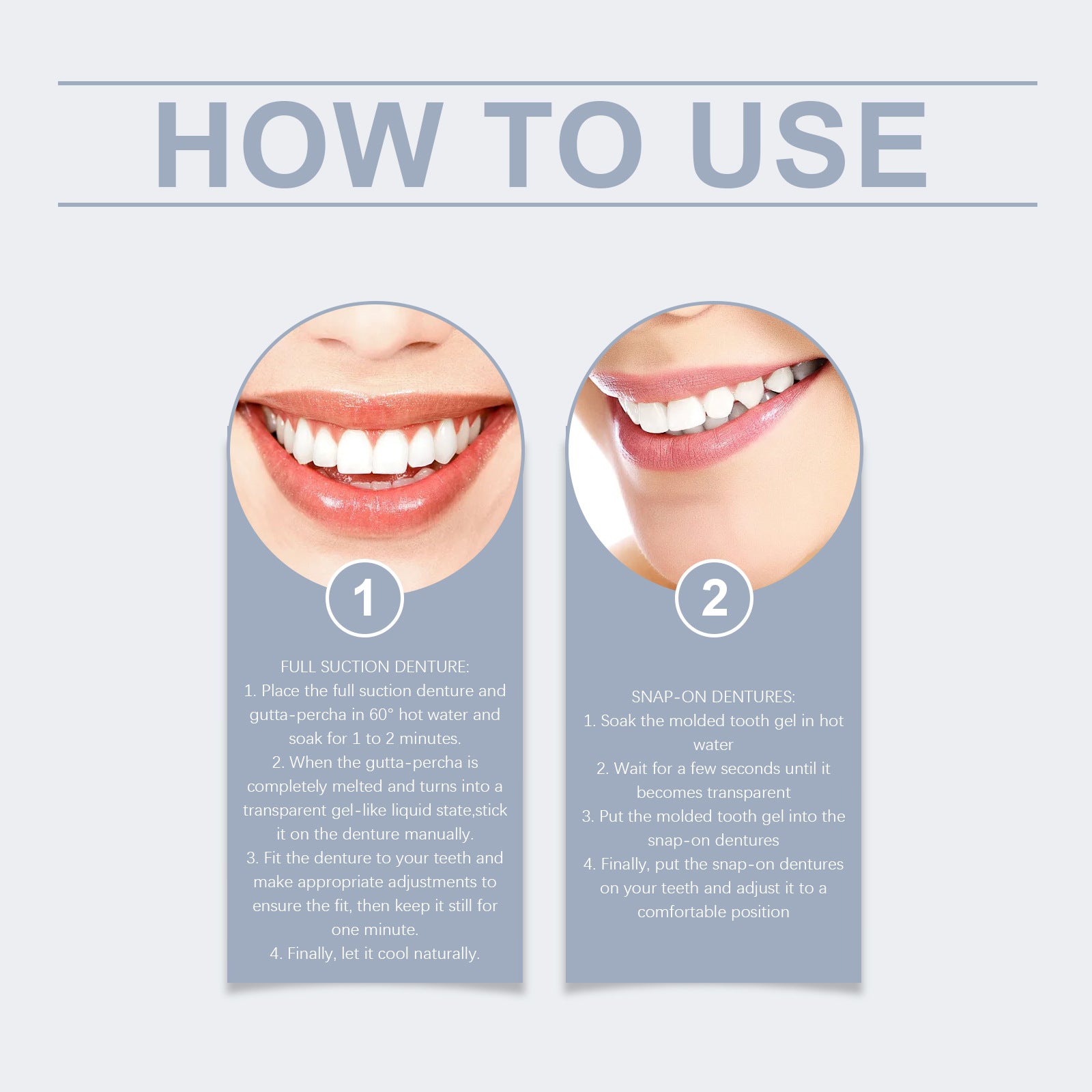 HOW TO USE

1

FULL SUCTION DENTURE:
1. Place the full suction denture and gutta-percha in 60° hot water and soak for 1 to 2 minutes.
2. When the gutta-percha is completely melted and turns into a transparent gel-like liquid state,stick it on the denture manually.
3. Fit the denture to your teeth and make appropriate adjustments to ensure the fit, then keep it still for one minute.
4. Finally, let it cool naturally.

2

SNAP-ON DENTURES:
1. Soak the molded tooth gel in hot water
2. Wait for a few seconds until it becomes transparent
3. Put the molded tooth gel into the snap-on dentures
4. Finally, put the snap-on dentures on your teeth and adjust it to a comfortable position