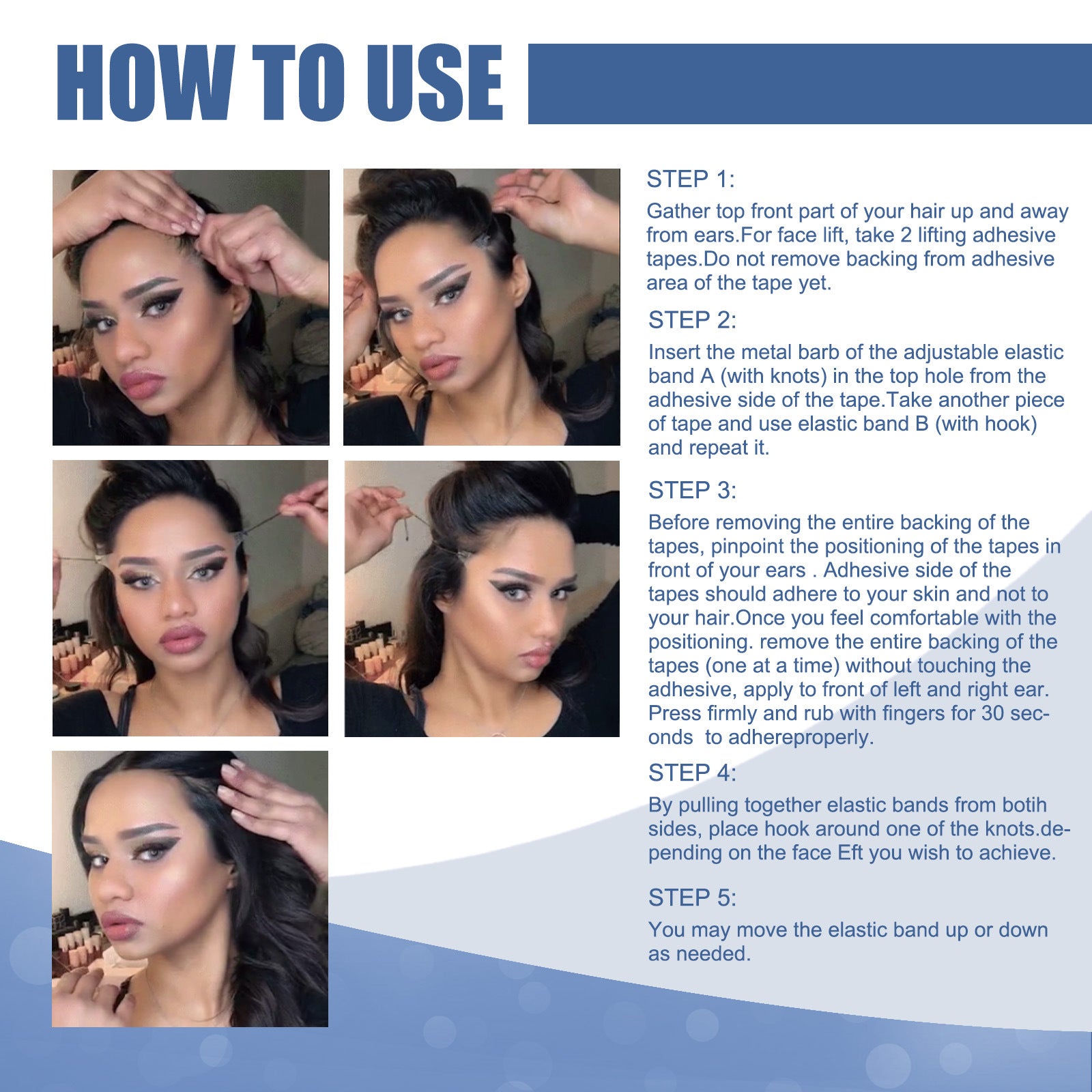 HOW TO USE

STEP 1:

Gather top front part of your hair up and away from ears.For face lift, take 2 lifting adhesive tapes.Do not remove backing from adhesive area of the tape yet.

STEP 2:

Insert the metal barb of the adjustable elastic band A (with knots) in the top hole from the adhesive side of the tape.Take another piece of tape and use elastic band B (with hook) and repeat it.

STEP 3:

Before removing the entire backing of the tapes, pinpoint the positioning of the tapes in front of your ears . Adhesive side of the tapes should adhere to your skin and not to your hair.Once you feel comfortable with the positioning. remove the entire backing of the tapes (one at a time) without touching the adhesive, apply to front of left and right ear. Press firmly and rub with fingers for 30 seconds to adhereproperly.

STEP 4:

By pulling together elastic bands from botih sides, place hook around one of the knots.depending on the face Eft you wish to achieve.

STEP 5:

You may move the elastic band up or down as needed.