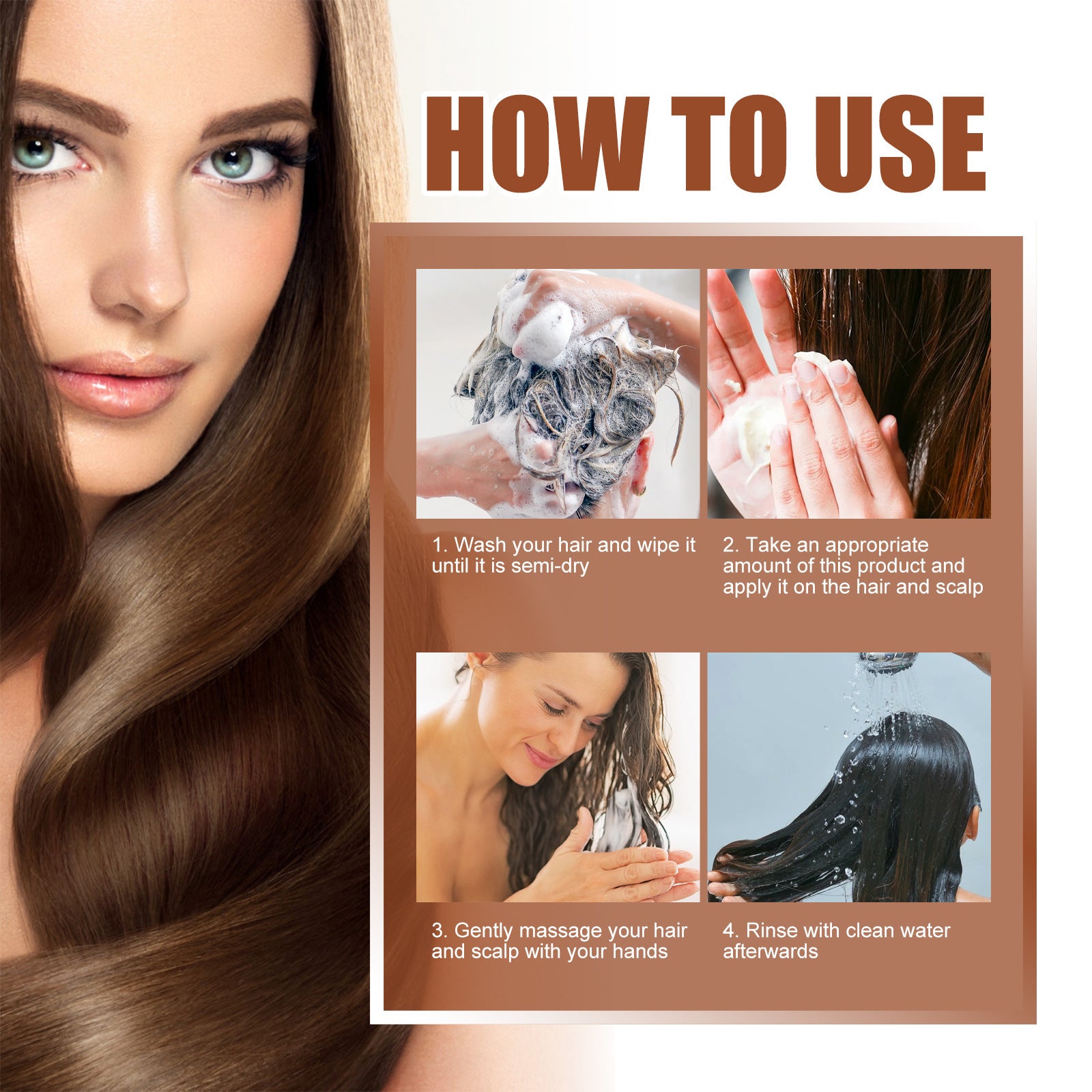 HOW TO USE

1. Wash your hair and wipe it until it is semi-dry

2. Take an appropriate amount of this product and apply it on the hair and scalp

3. Gently massage your hair and scalp with your hands

4. Rinse with clean water afterwards