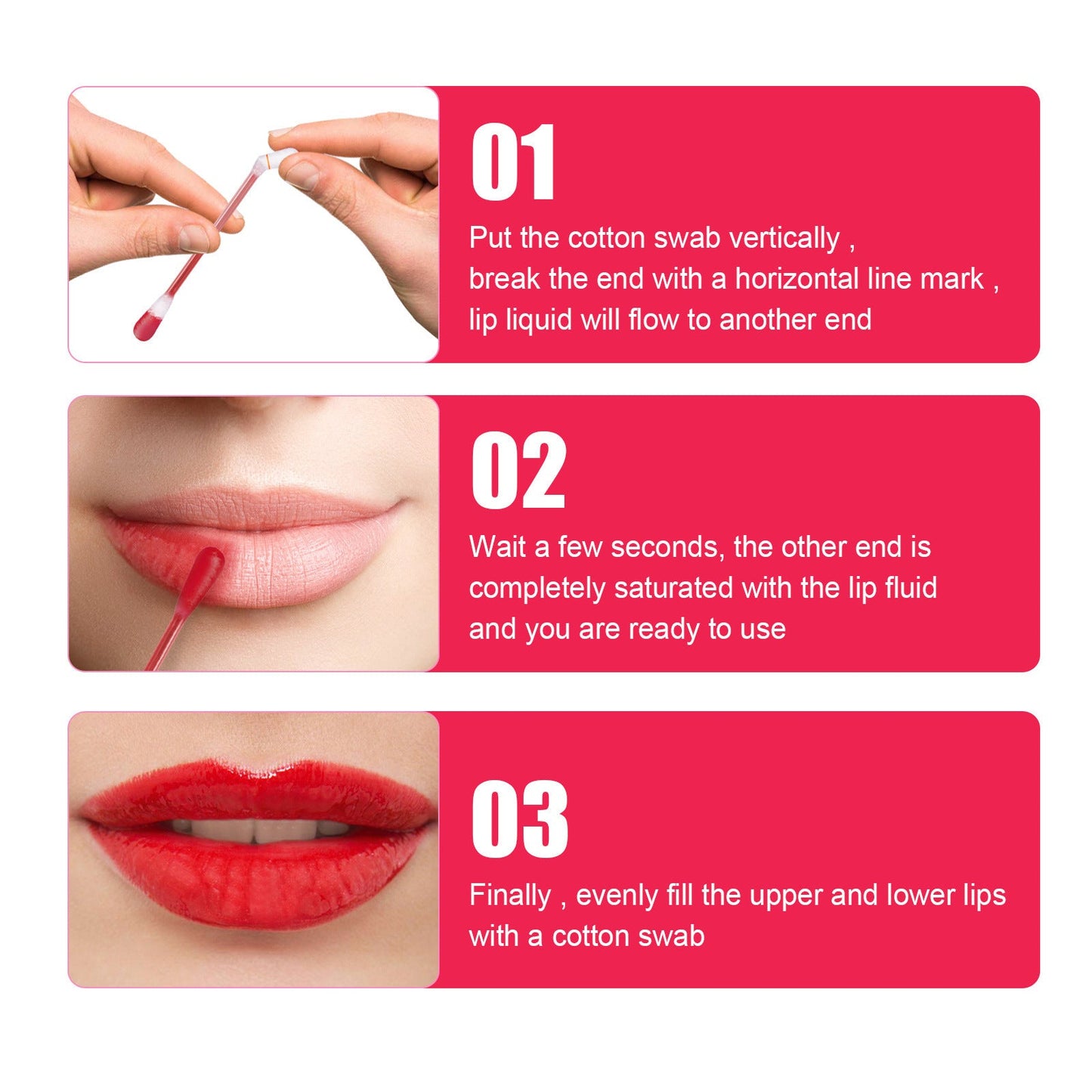 01

Put the cotton swab vertically , break the end with a horizontal line mark , lip liquid will flow to another end

02

Wait a few seconds, the other end is completely saturated with the lip fluid and you are ready to use

03

Finally , evenly fill the upper and lower lips with a cotton swab