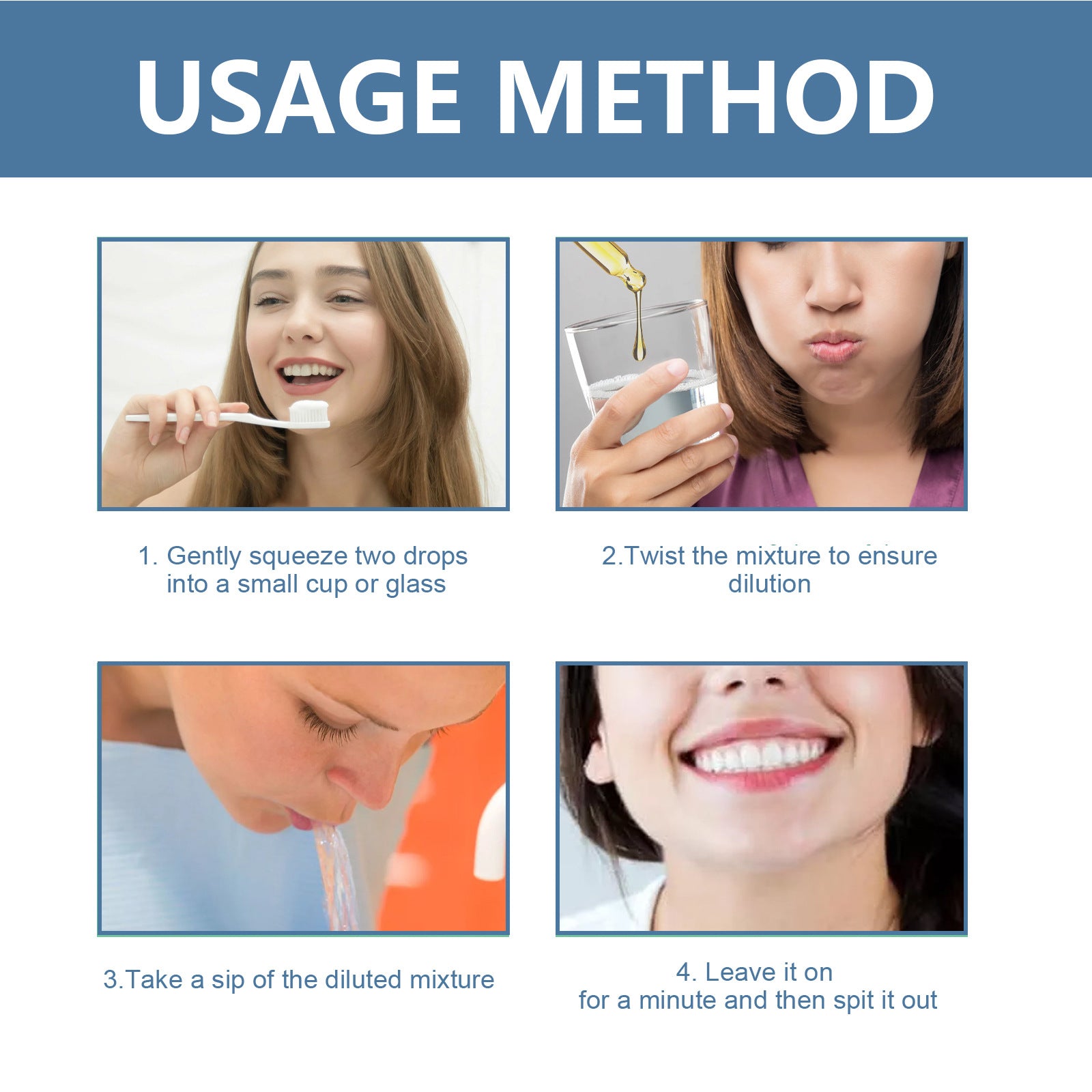 USAGE METHOD

1. Gently squeeze two drops into a small cup or glass

2.Twist the mixture to ensure dilution

3.Take a sip of the diluted mixture

4. Leave it on for a minute and then spit it out