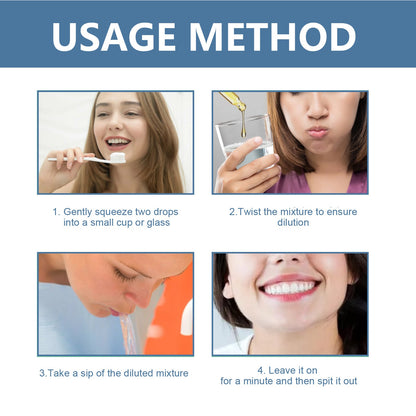 USAGE METHOD

1. Gently squeeze two drops into a small cup or glass

2.Twist the mixture to ensure dilution

3.Take a sip of the diluted mixture

4. Leave it on for a minute and then spit it out