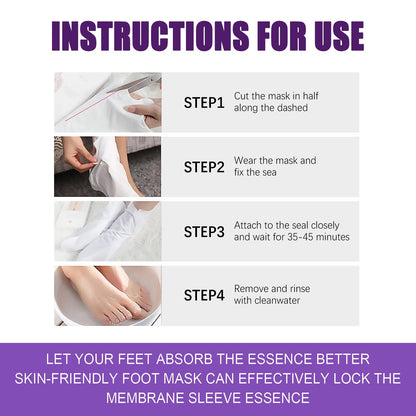 INSTRUCTIONS FOR USE

STEP1 Cut the mask in half along the dashed

STEP2 Wear the mask and fix the sea

STEP3 Attach to the seal closely and wait for 35-45 minutes

STEP4 Remove and rinse with cleanwater

LET YOUR FEET ABSORB THE ESSENCE BETTER SKIN-FRIENDLY FOOT MASK CAN EFFECTIVELY LOCK THE MEMBRANE SLEEVE ESSENCE