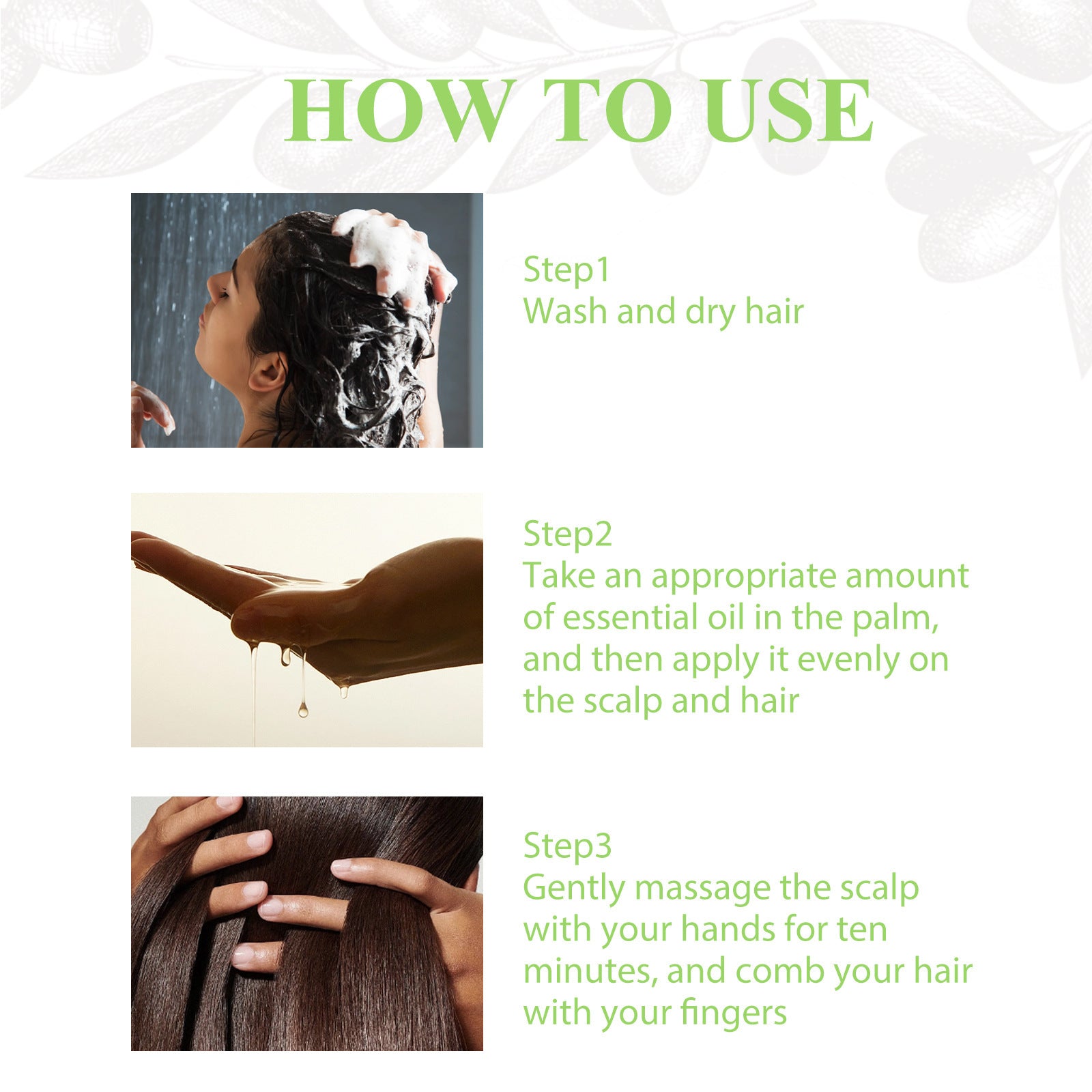 HOW TO USE

Step1
Wash and dry hair

Step2
Take an appropriate amount of essential oil in the palm, and then apply it evenly on the scalp and hair

Step3
Gently massage the scalp with your hands for ten minutes, and comb your hair with your fingers