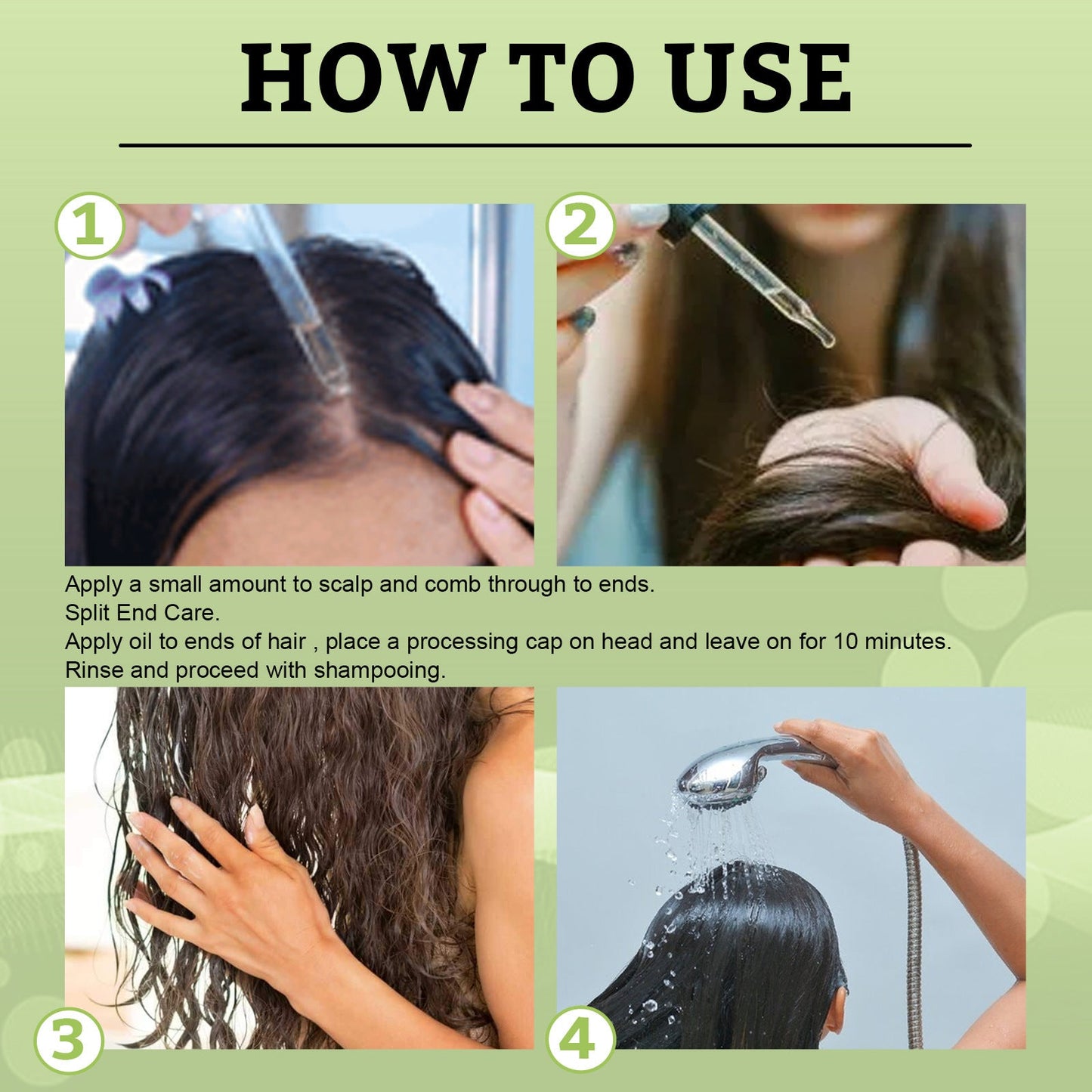 HOW TO USE

1

2

Apply a small amount to scalp and comb through to ends.
Split End Care.
Apply oil to ends of hair , place a processing cap on head and leave on for 10 minutes.
Rinse and proceed with shampooing.

3

4