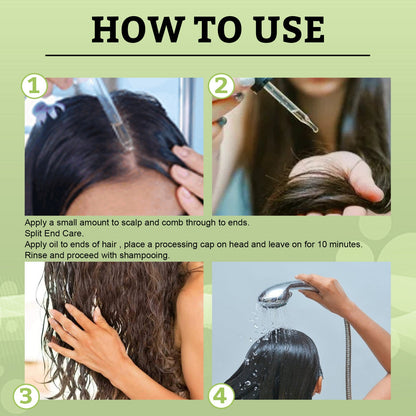 HOW TO USE

1

2

Apply a small amount to scalp and comb through to ends.
Split End Care.
Apply oil to ends of hair , place a processing cap on head and leave on for 10 minutes.
Rinse and proceed with shampooing.

3

4