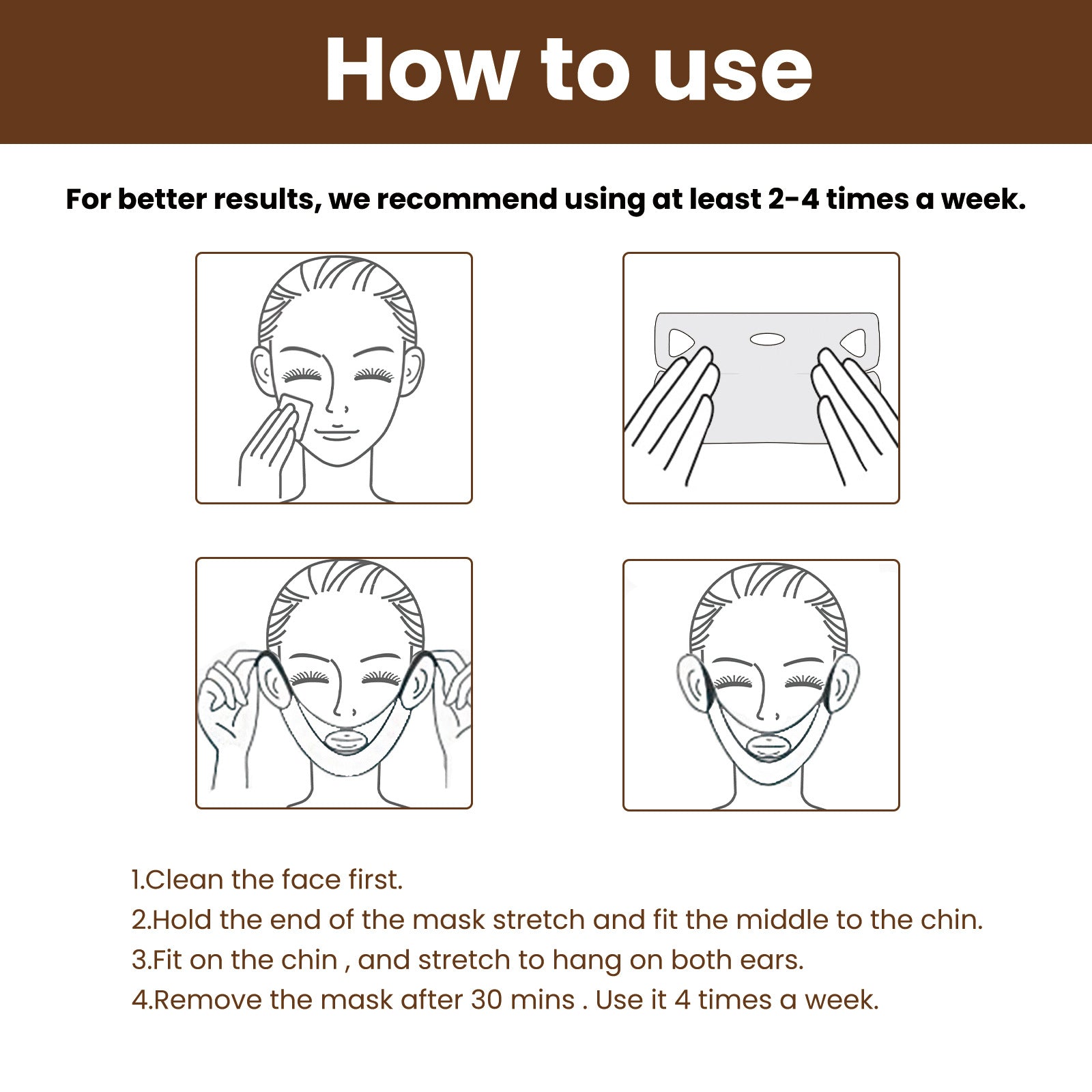 How to use

For better results, we recommend using at least 2-4 times a week.

1.Clean the face first.
2.Hold the end of the mask stretch and fit the middle to the chin.
3.Fit on the chin , and stretch to hang on both ears.
4.Remove the mask after 30 mins . Use it 4 times a week.