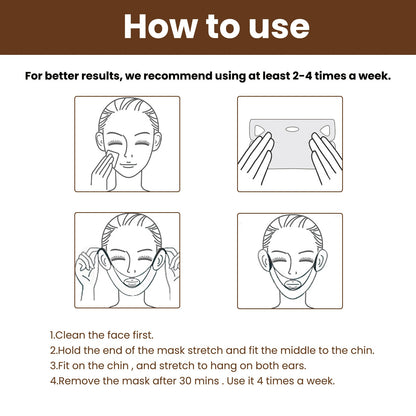 How to use

For better results, we recommend using at least 2-4 times a week.

1.Clean the face first.
2.Hold the end of the mask stretch and fit the middle to the chin.
3.Fit on the chin , and stretch to hang on both ears.
4.Remove the mask after 30 mins . Use it 4 times a week.