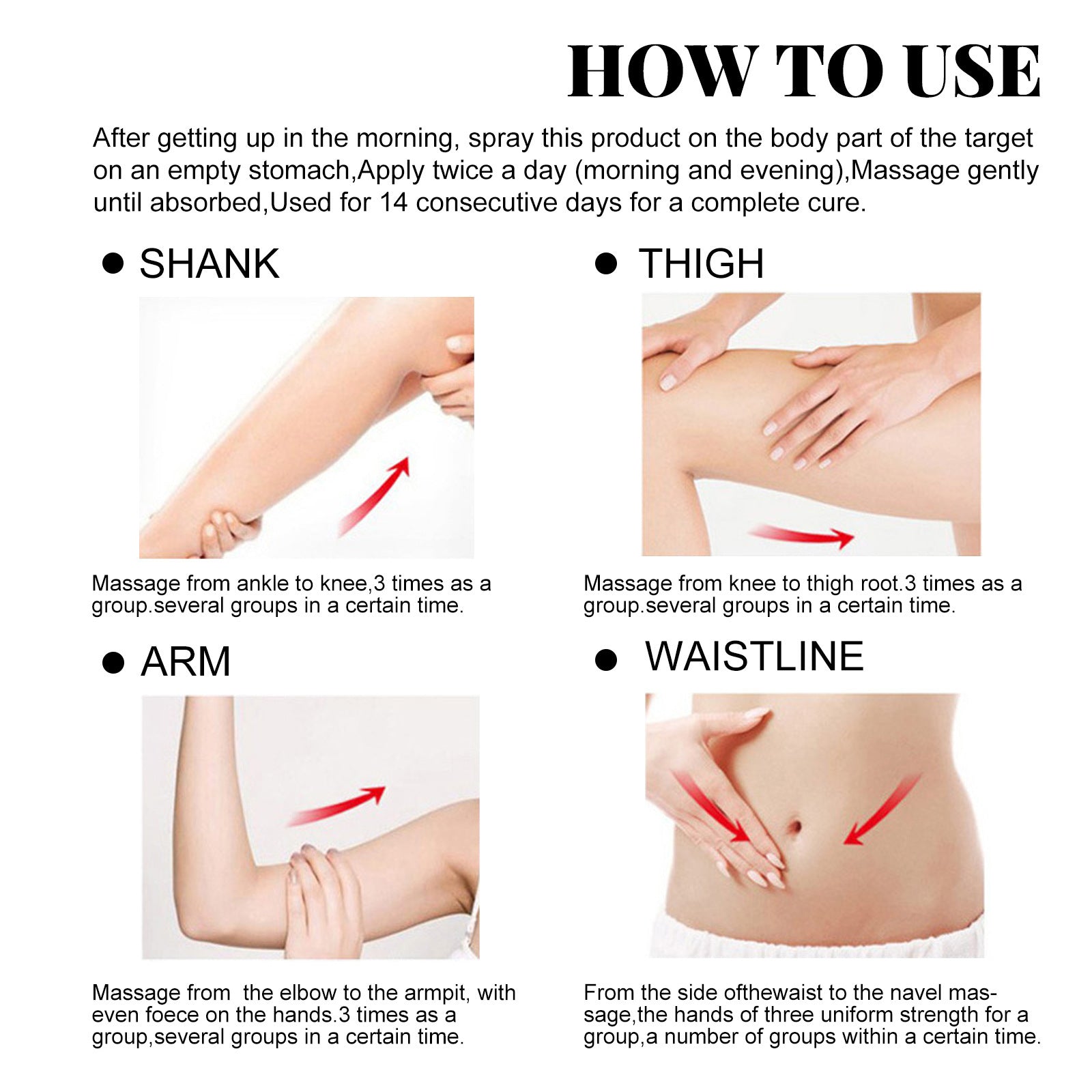 HOW TO USE

After getting up in the morning, spray this product on the body part of the target on an empty stomach,Apply twice a day (morning and evening),Massage gently until absorbed,Used for 14 consecutive days for a complete cure.

● SHANK

Massage from ankle to knee,3 times as a group.several groups in a certain time.

● THIGH

Massage from knee to thigh root.3 times as a group.several groups in a certain time.

● ARM

Massage from the elbow to the armpit, with even foece on the hands.3 times as a group,several groups in a certain time.

● WAISTLINE

From the side ofthewaist to the navel massage,the hands of three uniform strength for a group,a number of groups within a certain time.