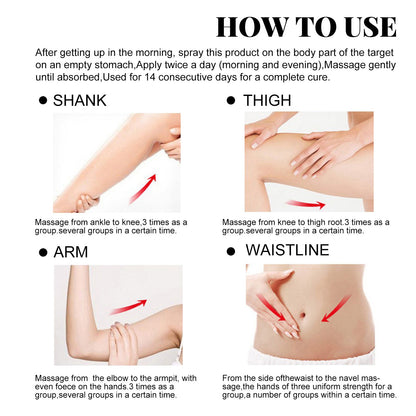 HOW TO USE

After getting up in the morning, spray this product on the body part of the target on an empty stomach,Apply twice a day (morning and evening),Massage gently until absorbed,Used for 14 consecutive days for a complete cure.

● SHANK

Massage from ankle to knee,3 times as a group.several groups in a certain time.

● THIGH

Massage from knee to thigh root.3 times as a group.several groups in a certain time.

● ARM

Massage from the elbow to the armpit, with even foece on the hands.3 times as a group,several groups in a certain time.

● WAISTLINE

From the side ofthewaist to the navel massage,the hands of three uniform strength for a group,a number of groups within a certain time.