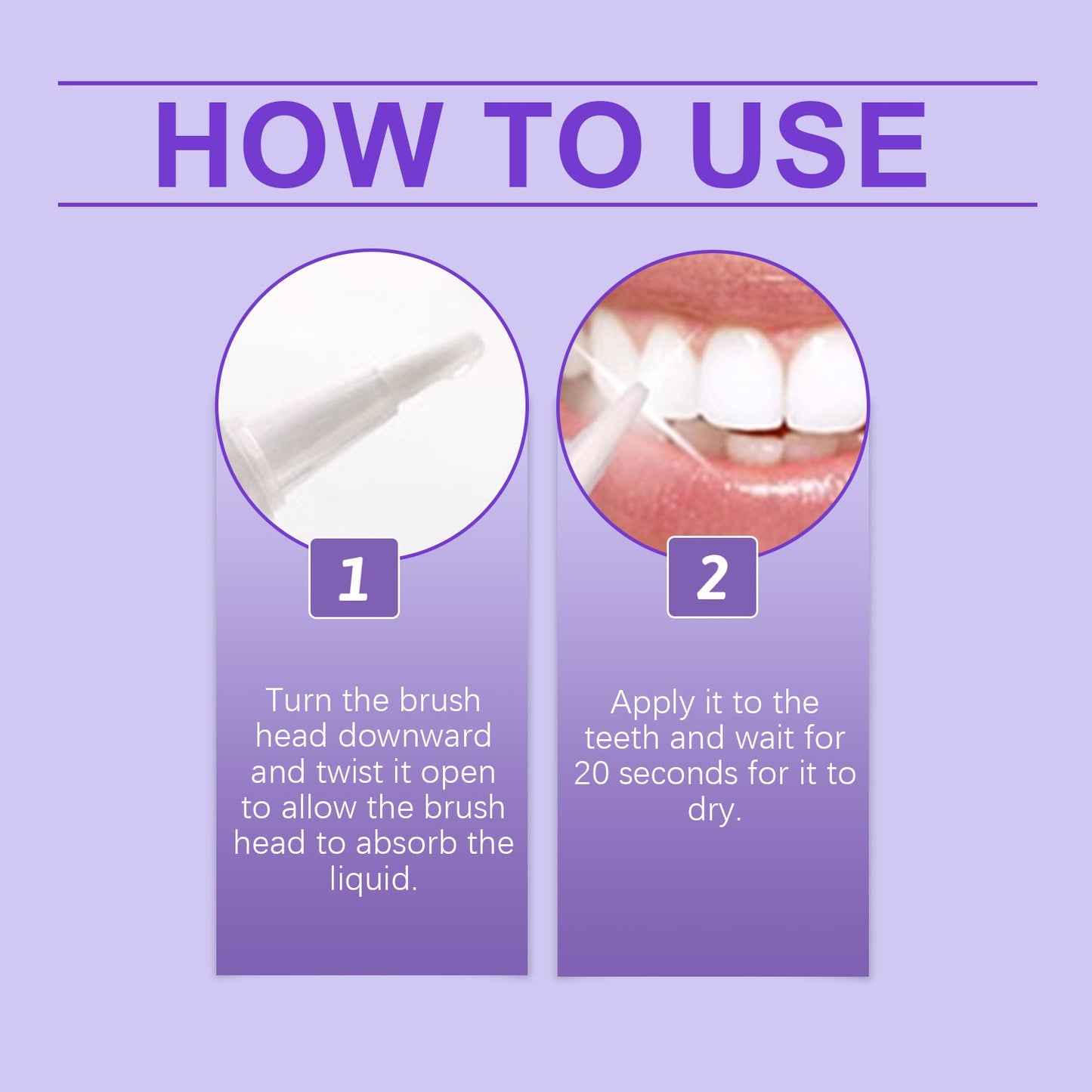 HOW TO USE

1

Turn the brush head downward and twist it open to allow the brush head to absorb the liquid.

2

Apply it to the teeth and wait for 20 seconds for it to dry.