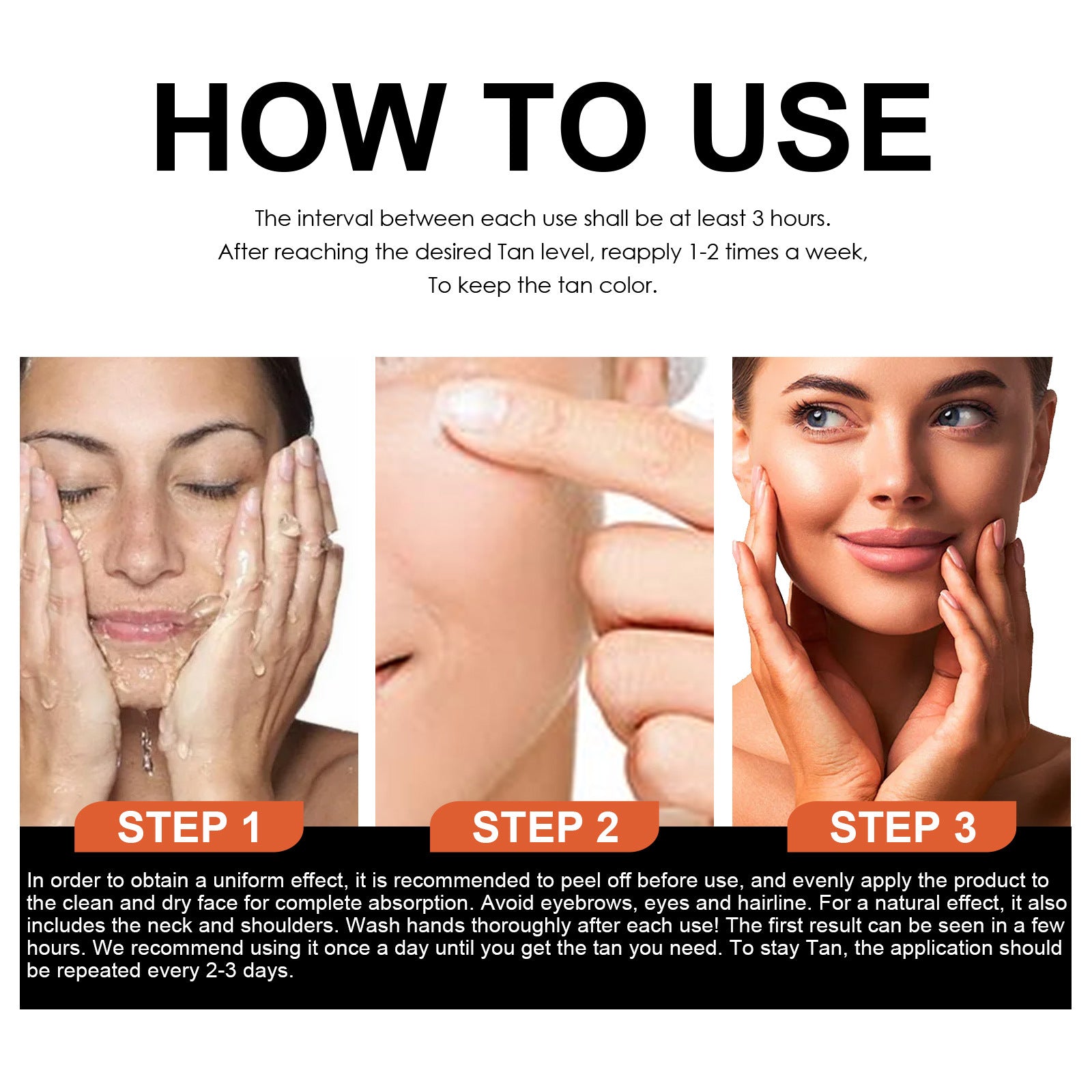 HOW TO USE

The interval between each use shall be at least 3 hours.
After reaching the desired Tan level, reapply 1-2 times a week,
To keep the tan color.

STEP 1

STEP 2

STEP 3

In order to obtain a uniform effect, it is recommended to peel off before use, and evenly apply the product to the clean and dry face for complete absorption. Avoid eyebrows, eyes and hairline. For a natural effect, it also includes the neck and shoulders. Wash hands thoroughly after each use! The first result can be seen in a few hours. We recommend using it once a day until you get the tan you need. To stay Tan, the application should be repeated every 2-3 days.