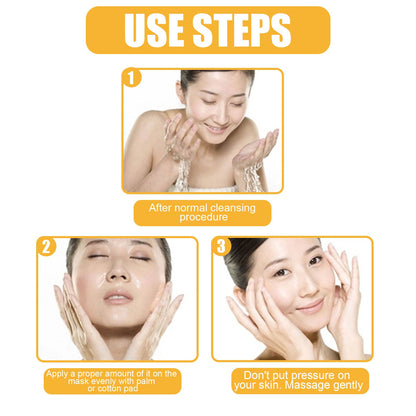 USE STEPS

1

After normal cleansing procedure

2

Apply a proper amount of it on the mask evenly with palm or cotton pad

3

Don't put pressure on your skin. Massage gently