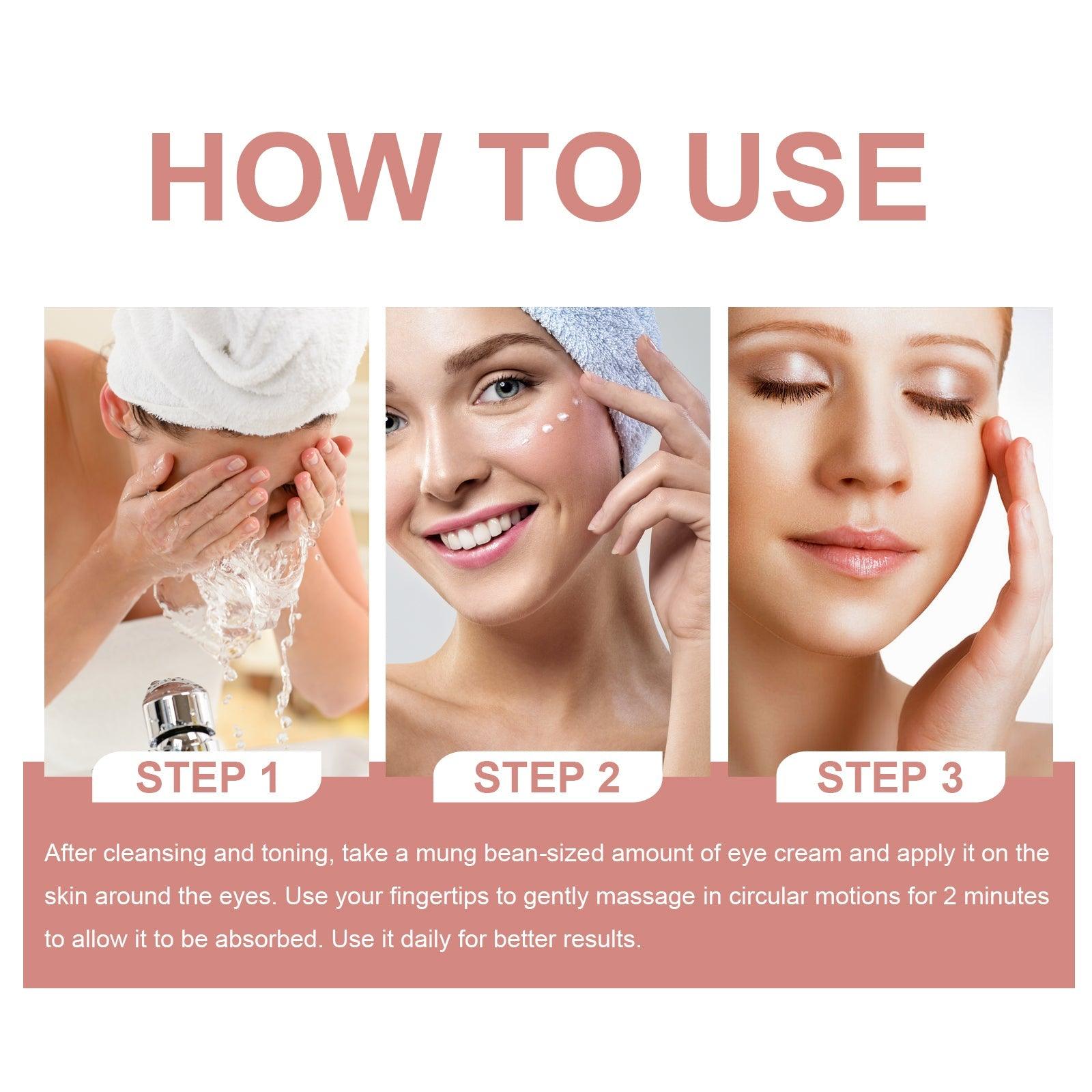 HOW TO USE

STEP 1

STEP 2

STEP 3

After cleansing and toning, take a mung bean-sized amount of eye cream and apply it on the skin around the eyes. Use your fingertips to gently massage in circular motions for 2 minutes to allow it to be absorbed. Use it daily for better results.