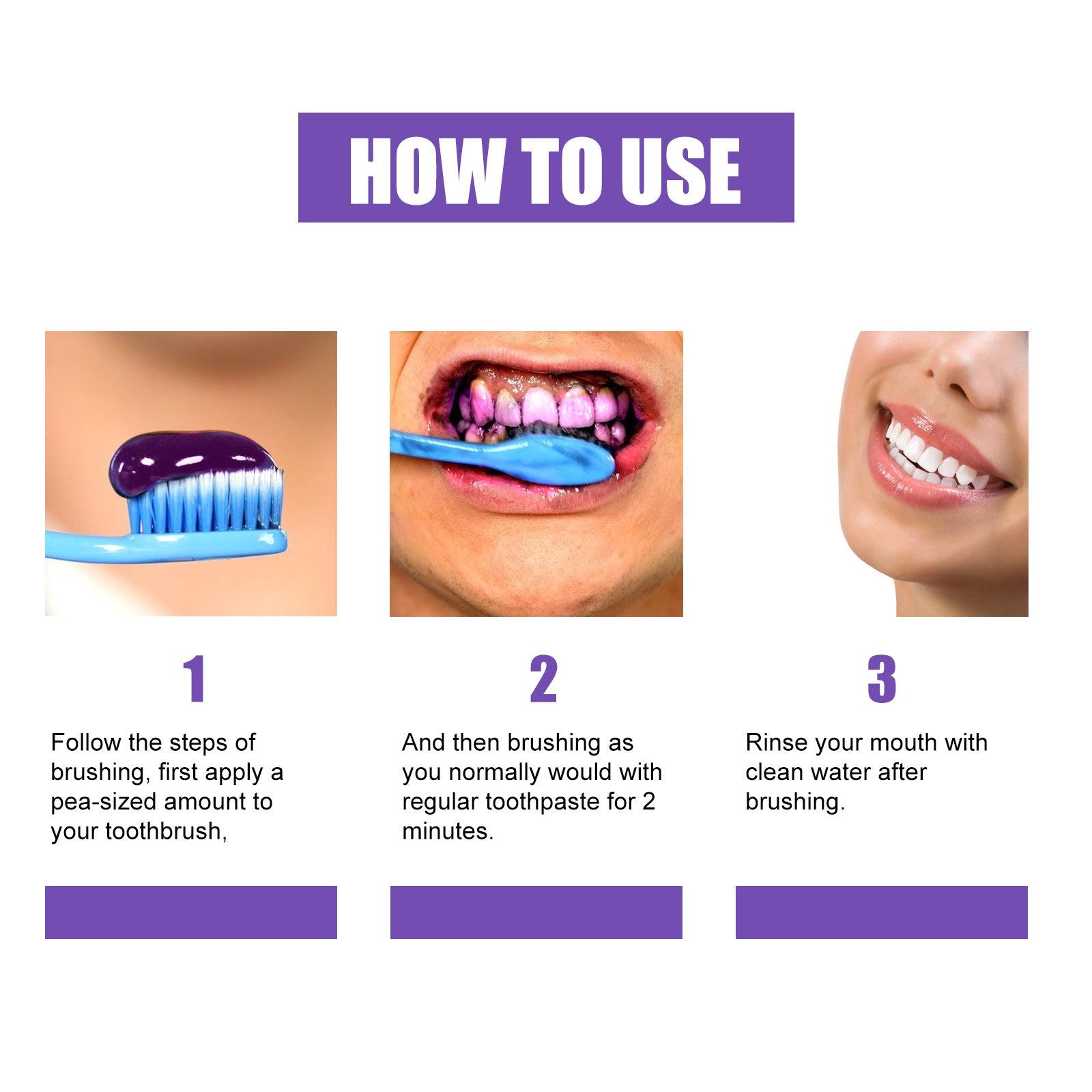 HOW TO USE

1

Follow the steps of brushing, first apply a pea-sized amount to your toothbrush,

2

And then brushing as you normally would with regular toothpaste for 2 minutes.

3

Rinse your mouth with clean water after brushing.